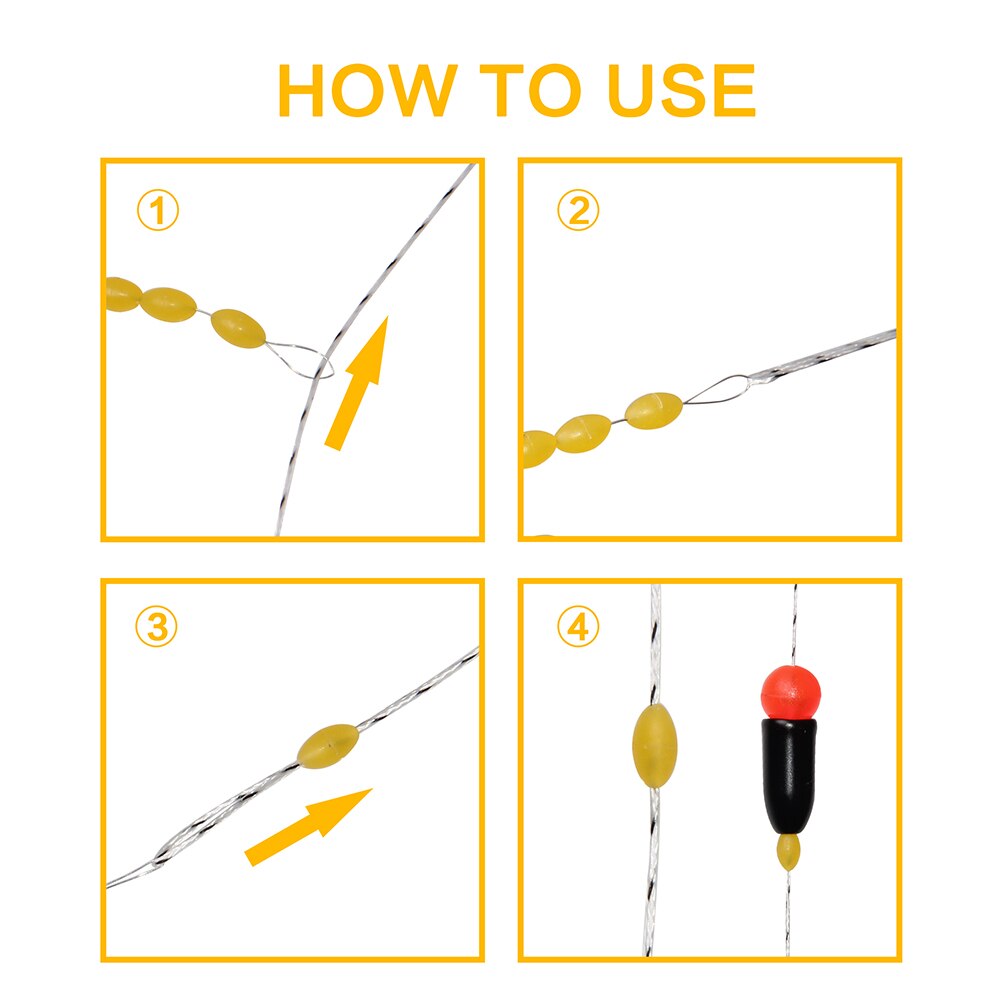 HOW TO USE

①

②

③

④