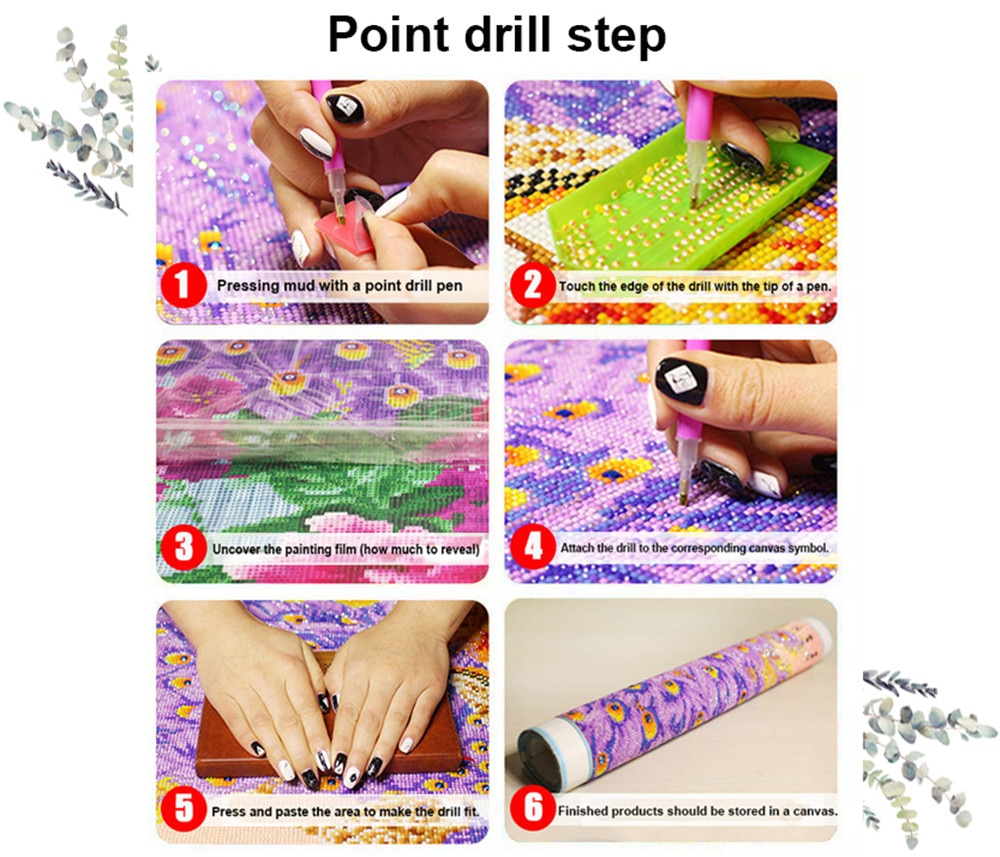 Point drill step

1 Pressing mud with a point drill pen

2 Touch the edge of the drill with the tip of a pen.

3 Uncover the painting film (how much to reveal)

4 Attach the drill to the corresponding canvas symbol.

5 Press and paste the area to make the drill fit.

6 Finished products should be stored in a canvas.