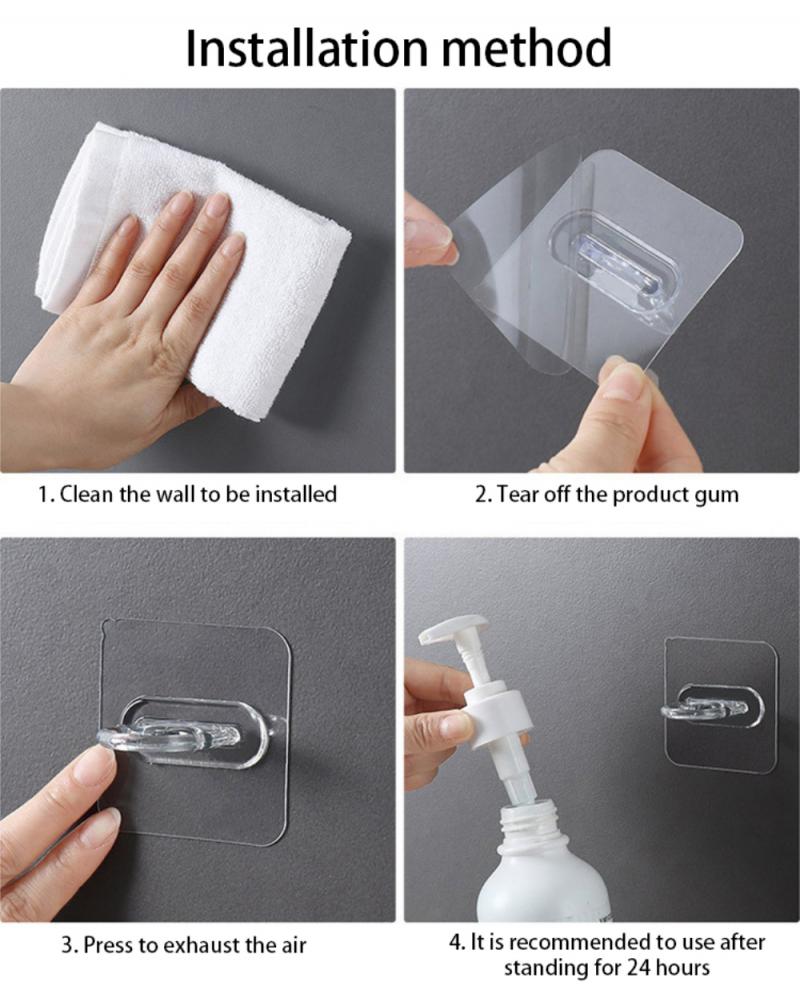 Installation method

1. Clean the wall to be installed

2. Tear off the product gum

3. Press to exhaust the air

4. It is recommended to use after standing for 24 hours