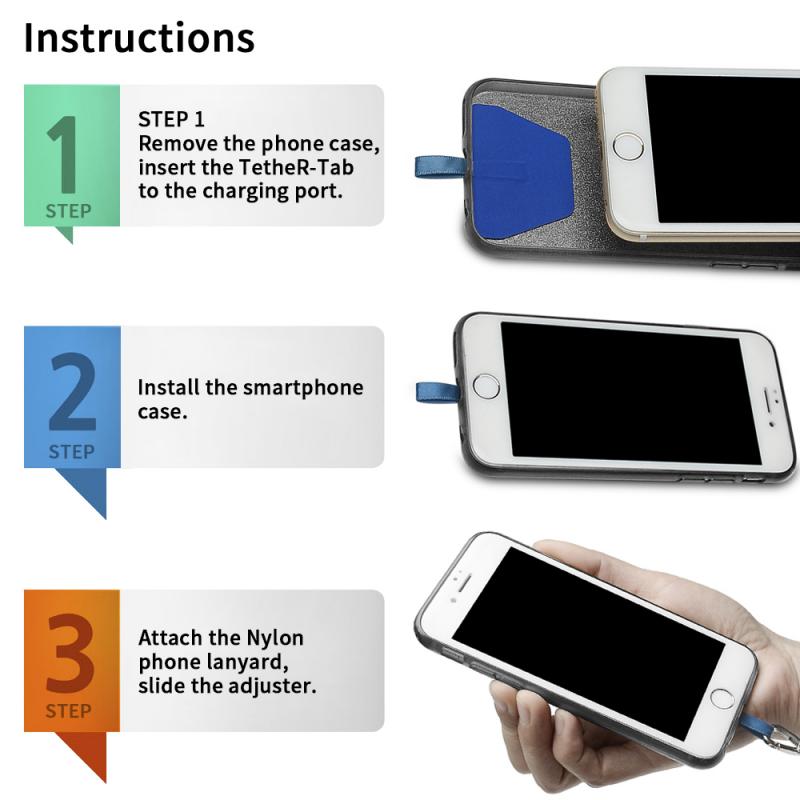 Instructions

1
STEP

STEP 1
Remove the phone case, insert the TetheR-Tab to the charging port.

2
STEP

Install the smartphone case.

3
STEP

Attach the Nylon phone lanyard, slide the adjuster.