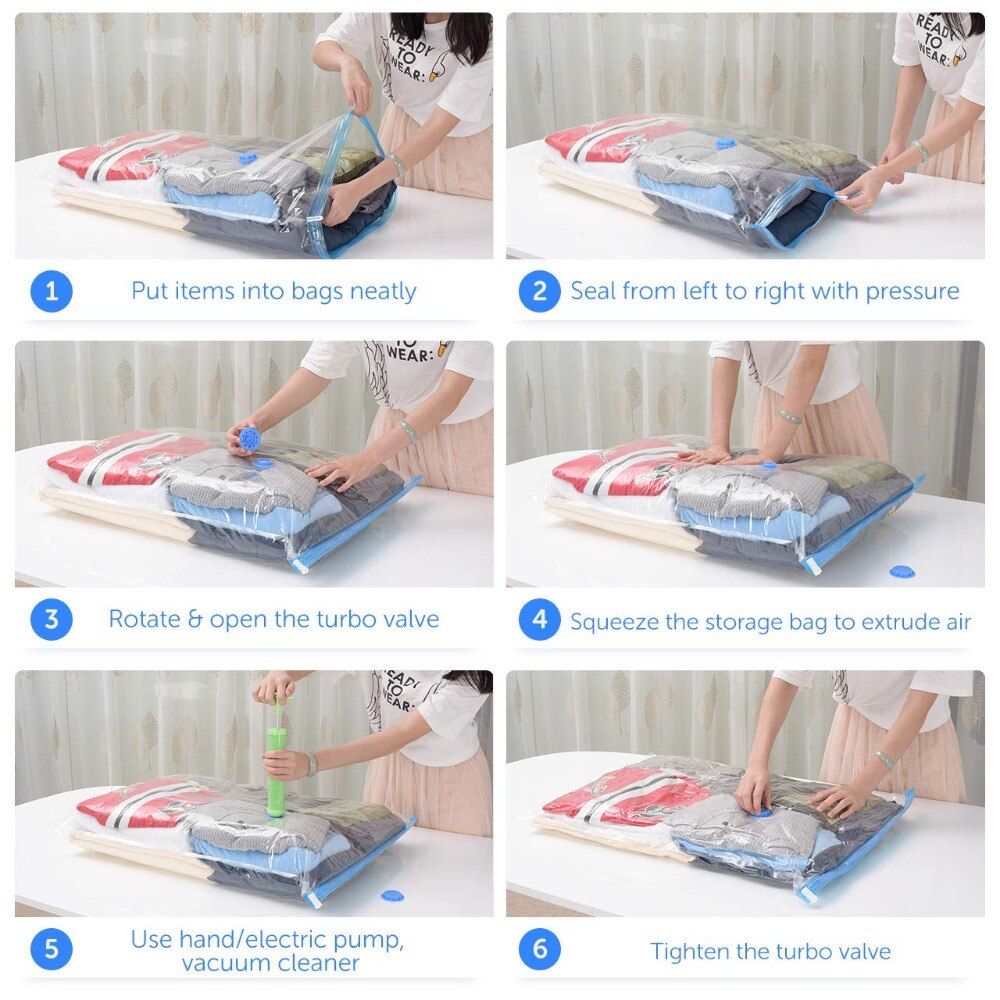 READY TO WEAR:

1 Put items into bags neatly

READY TO WEAR:

2 Seal from left to right with pressure

TO WEAR:

3 Rotate & open the turbo valve

4 Squeeze the storage bag to extrude air

READY TO WEAR:

5 Use hand/electric pump, vacuum cleaner

6 Tighten the turbo valve