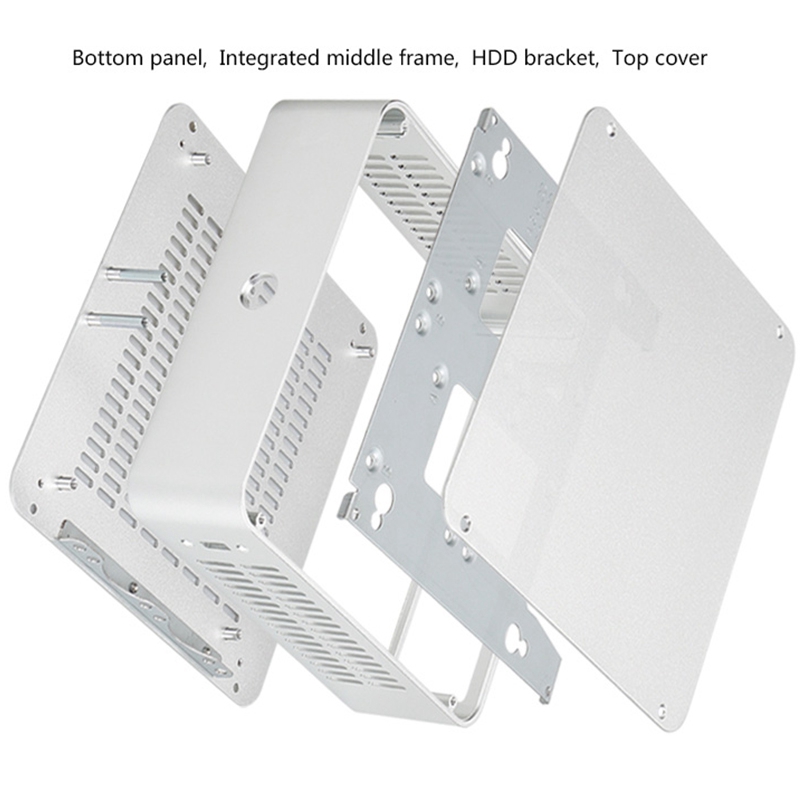 Bottom panel,  Integrated middle frame,  HDD bracket,  Top cover