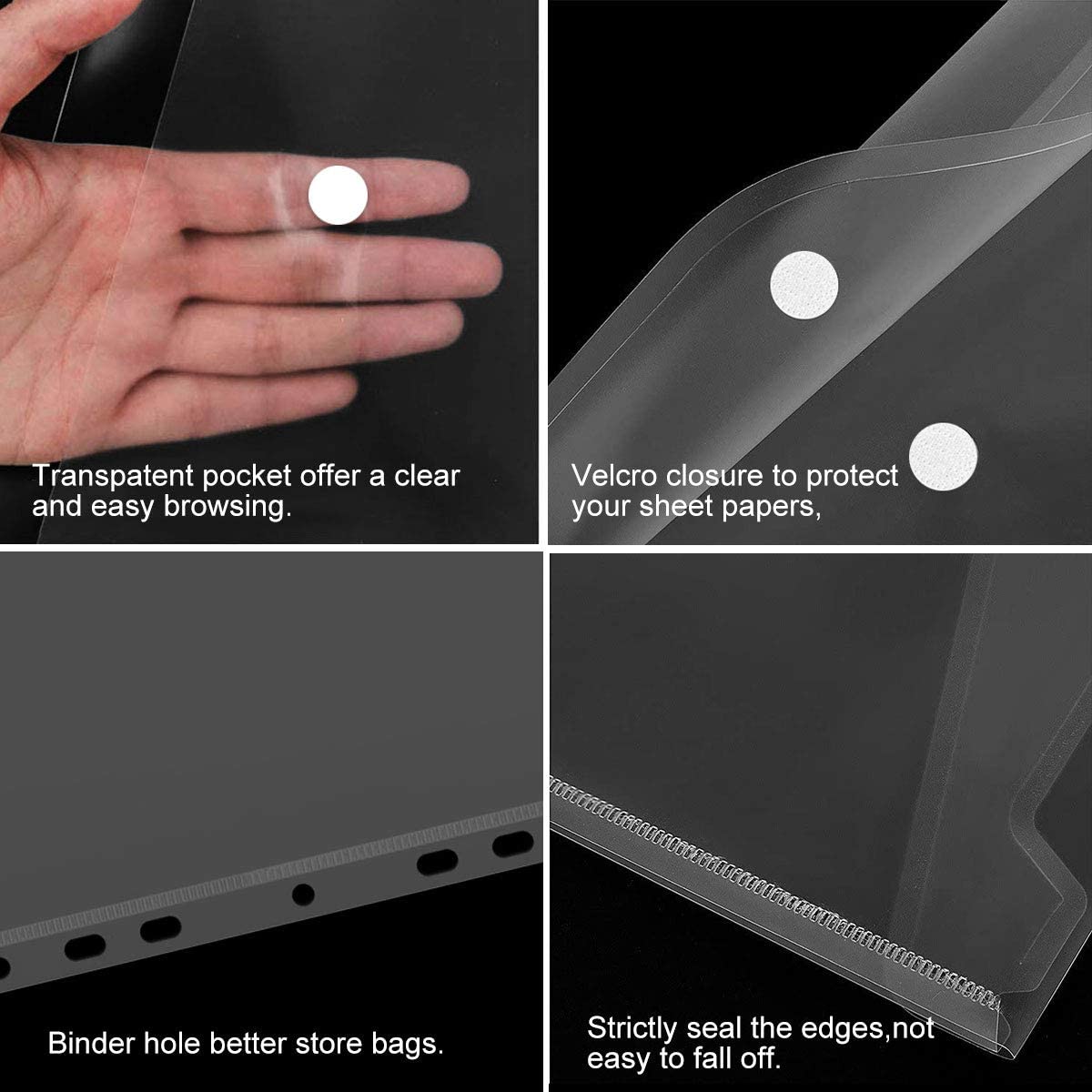 Transpatent pocket offer a clear and easy browsing.

Velcro closure to protect your sheet papers,

Binder hole better store bags.

Strictly seal the edges,not easy to fall off.