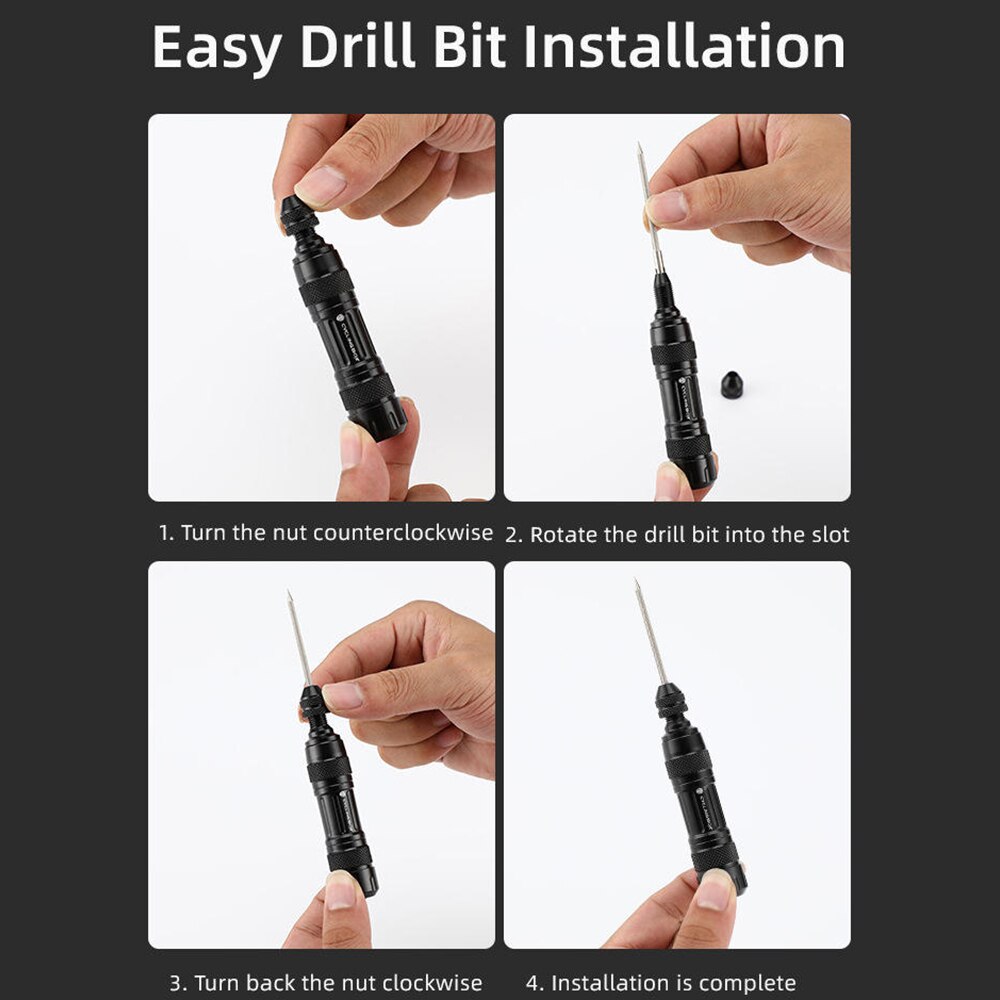 Easy Drill Bit Installation

1. Turn the nut counterclockwise

2. Rotate the drill bit into the slot

3. Turn back the nut clockwise

4. Installation is complete