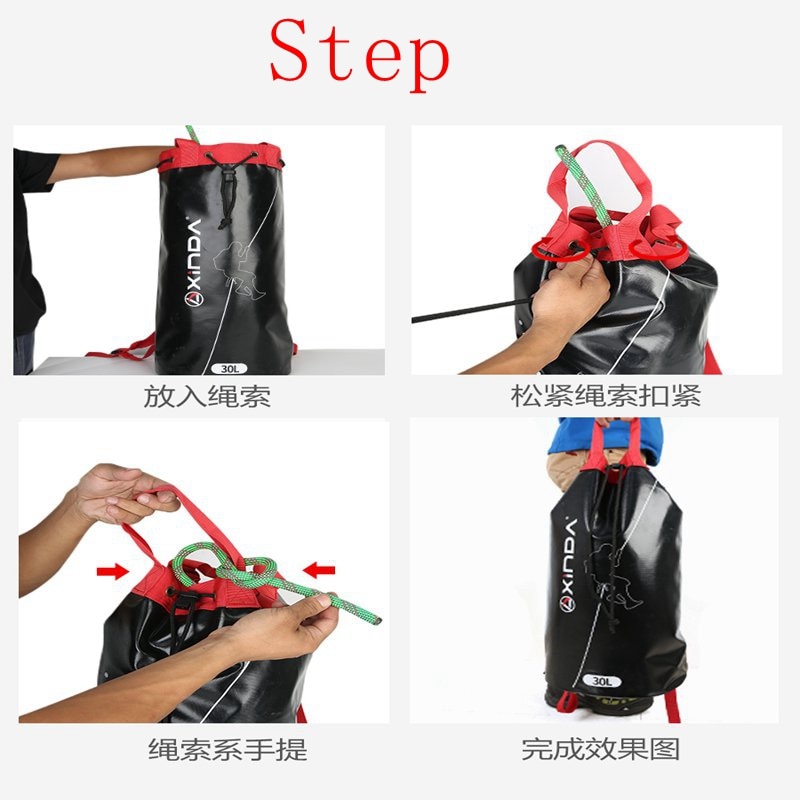 Step

XINDA
30L
放入绳索

松紧绳索扣紧

绳索系手提

XINDA
30L
完成效果图