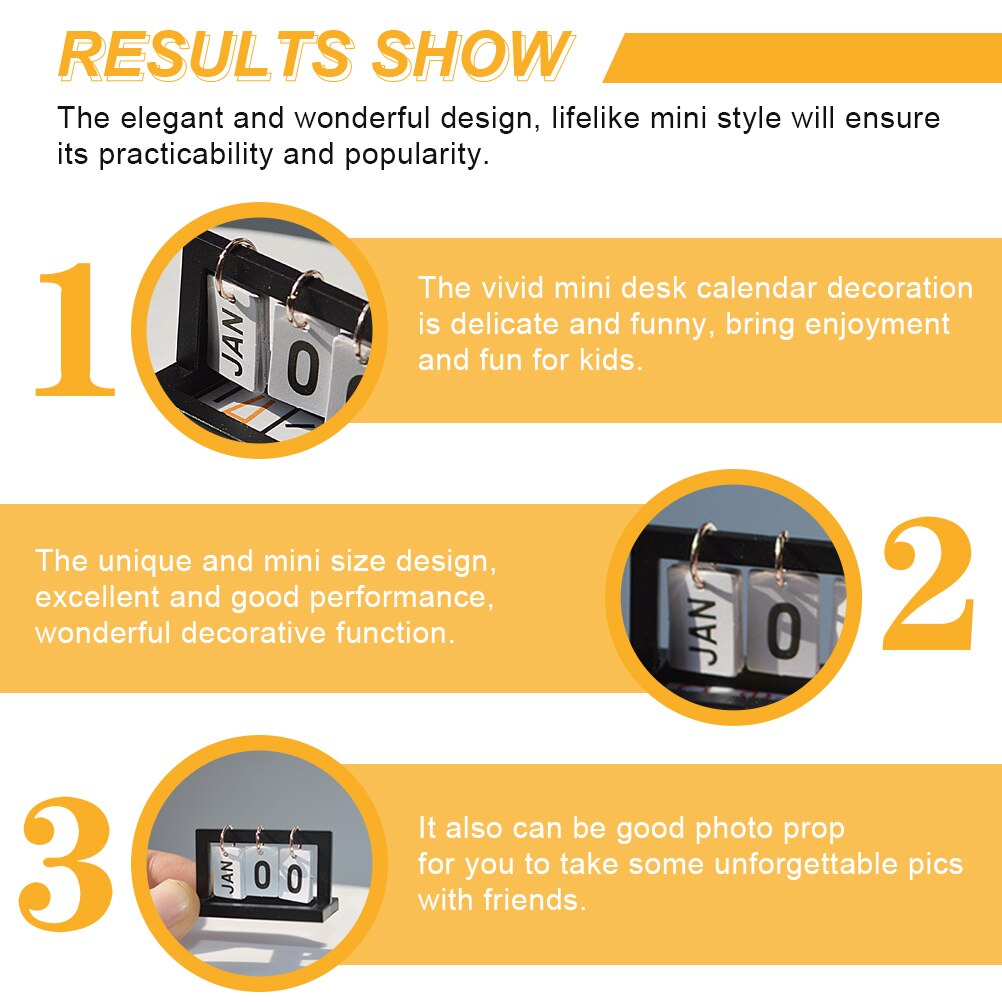 RESULTS SHOW

The elegant and wonderful design, lifelike mini style will ensure its practicability and popularity.

1

JAN 0

The vivid mini desk calendar decoration is delicate and funny, bring enjoyment and fun for kids.

The unique and mini size design, excellent and good performance, wonderful decorative function.

JAN 0

2

3

JAN 0 0

It also can be good photo prop for you to take some unforgettable pics with friends.