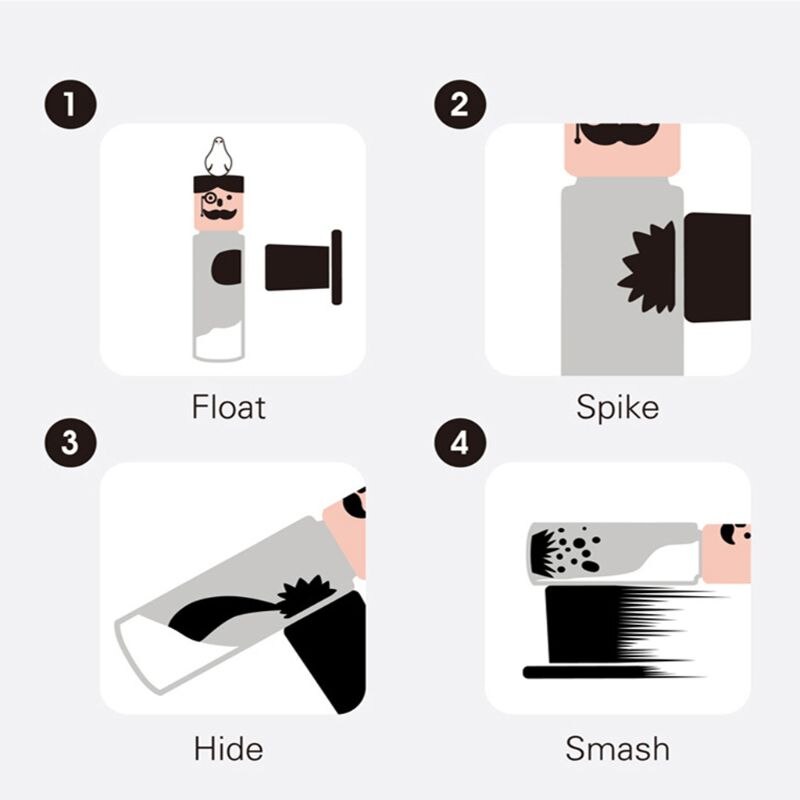 1

Float

2

Spike

3

Hide

4

Smash