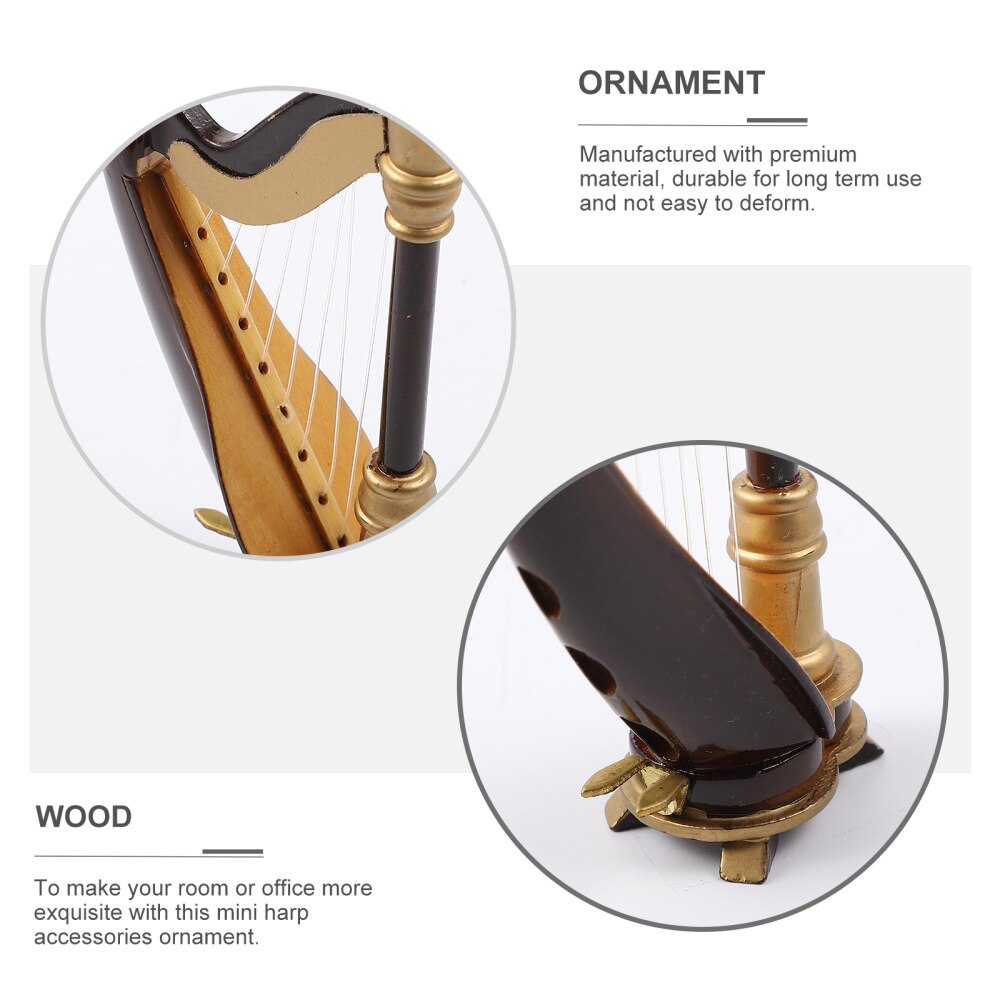 ORNAMENT

Manufactured with premium material, durable for long term use and not easy to deform.

WOOD

To make your room or office more exquisite with this mini harp accessories ornament.