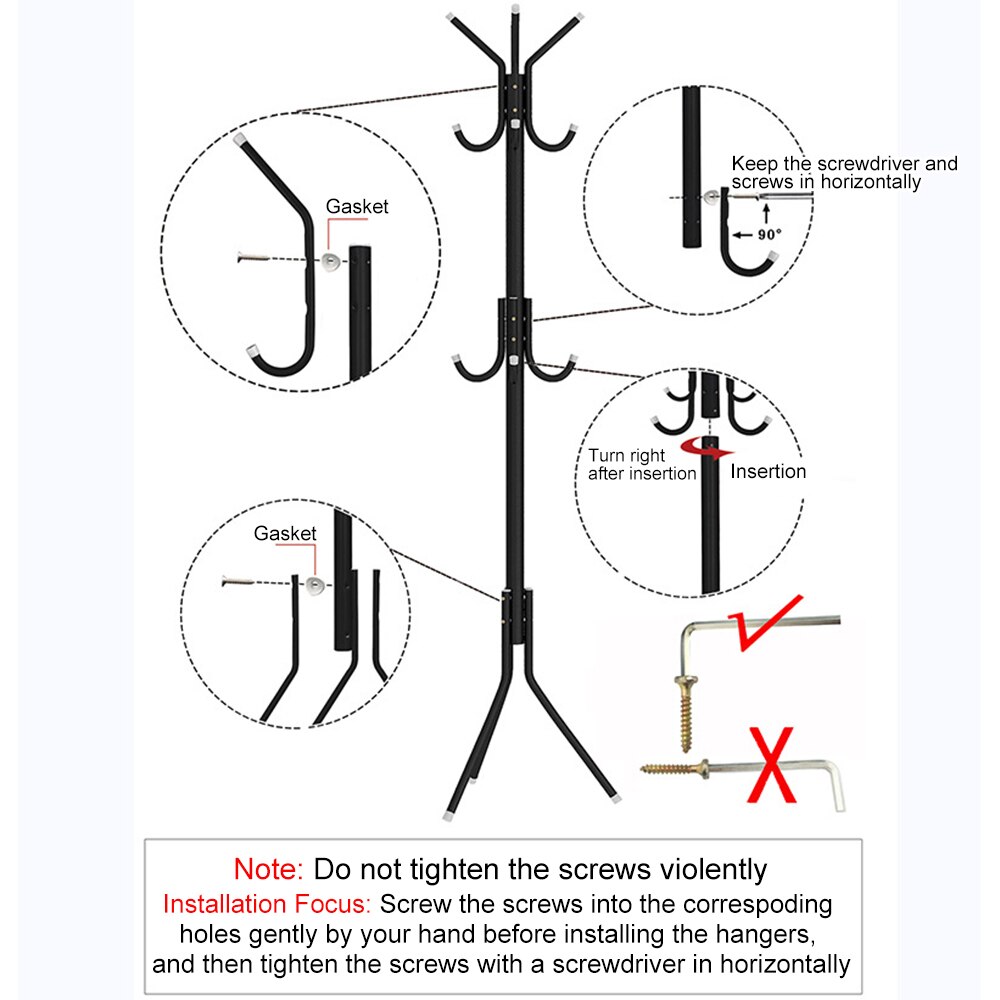 Gasket

Keep the screwdriver and screws in horizontally

90°

Turn right after insertion

Insertion

Gasket

Note: Do not tighten the screws violently
Installation Focus: Screw the screws into the correspoding holes gently by your hand before installing the hangers, and then tighten the screws with a screwdriver in horizontally