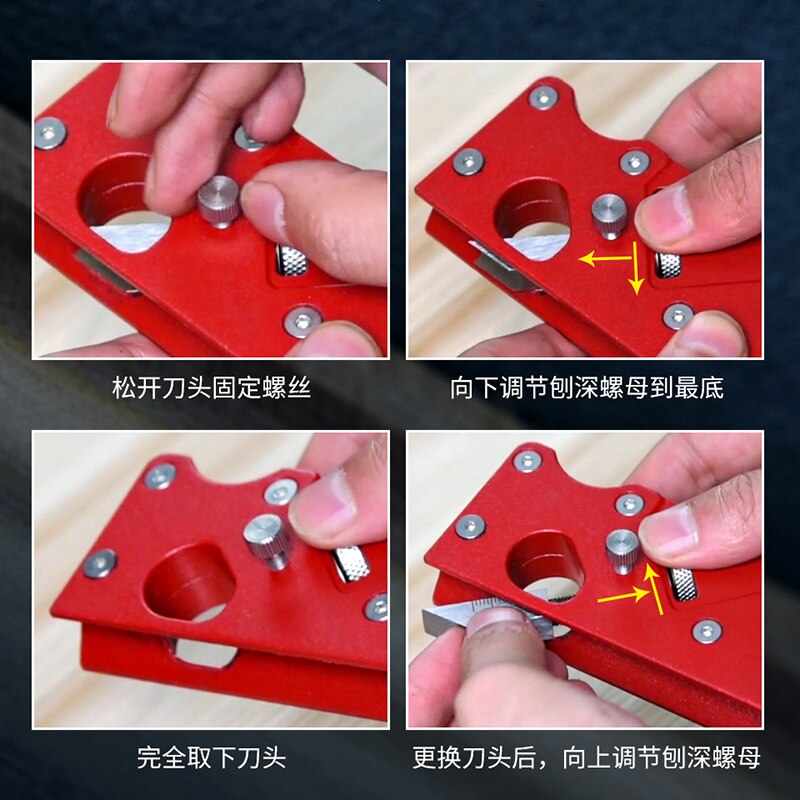 松开刀头固定螺丝

向下调节刨深螺母到最底

完全取下刀头

更换刀头后，向上调节刨深螺母