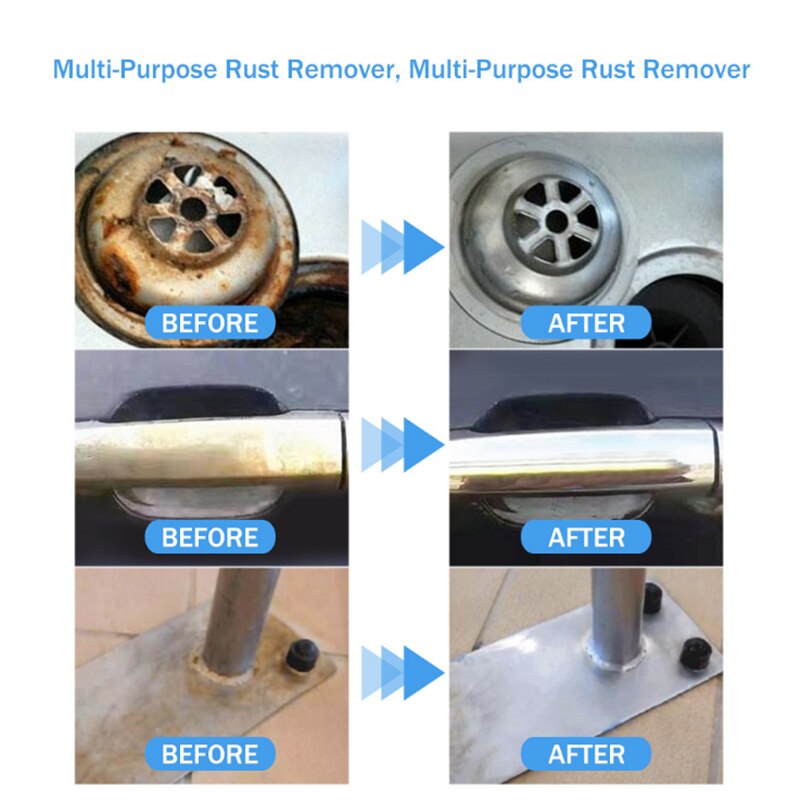 Multi-Purpose Rust Remover, Multi-Purpose Rust Remover

BEFORE

AFTER

BEFORE

AFTER

BEFORE

AFTER