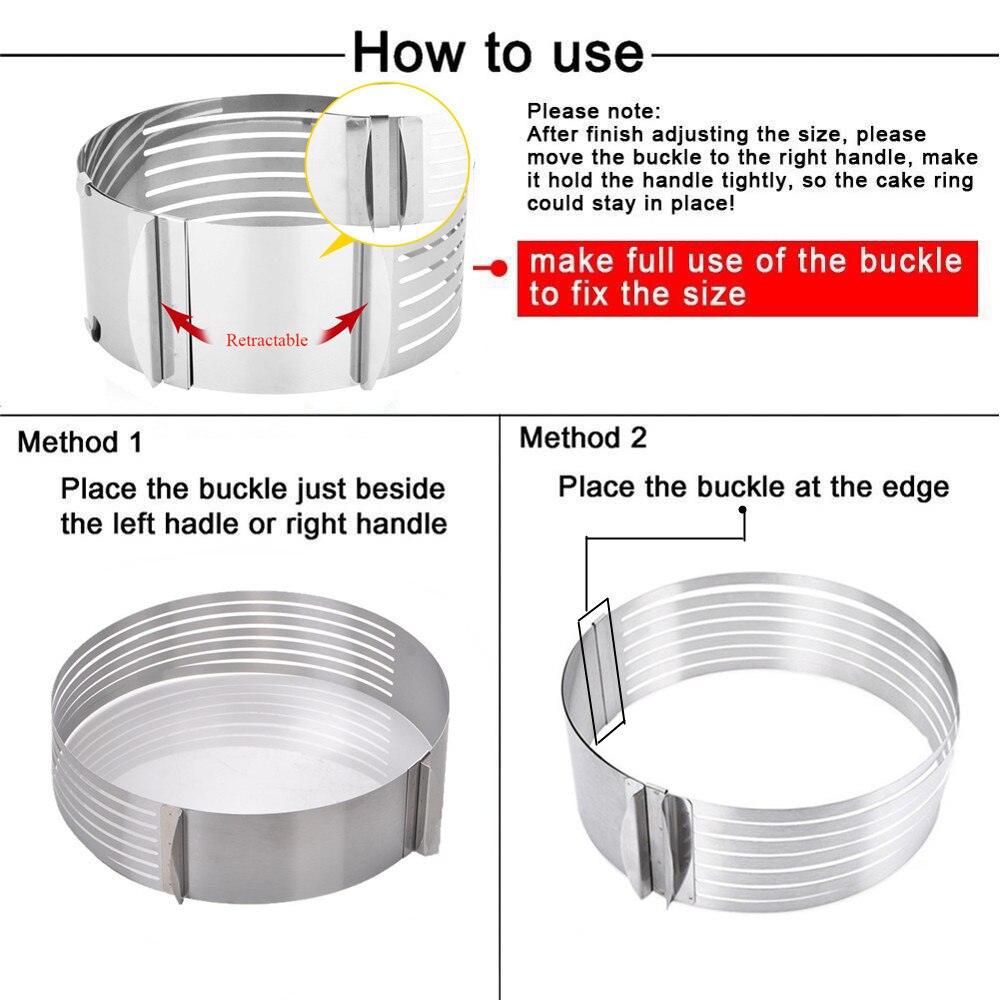 How to use

Retractable

Please note:
After finish adjusting the size, please move the buckle to the right handle, make it hold the handle tightly, so the cake ring could stay in place!

make full use of the buckle to fix the size

Method 1

Place the buckle just beside the left hadle or right handle

Method 2

Place the buckle at the edge