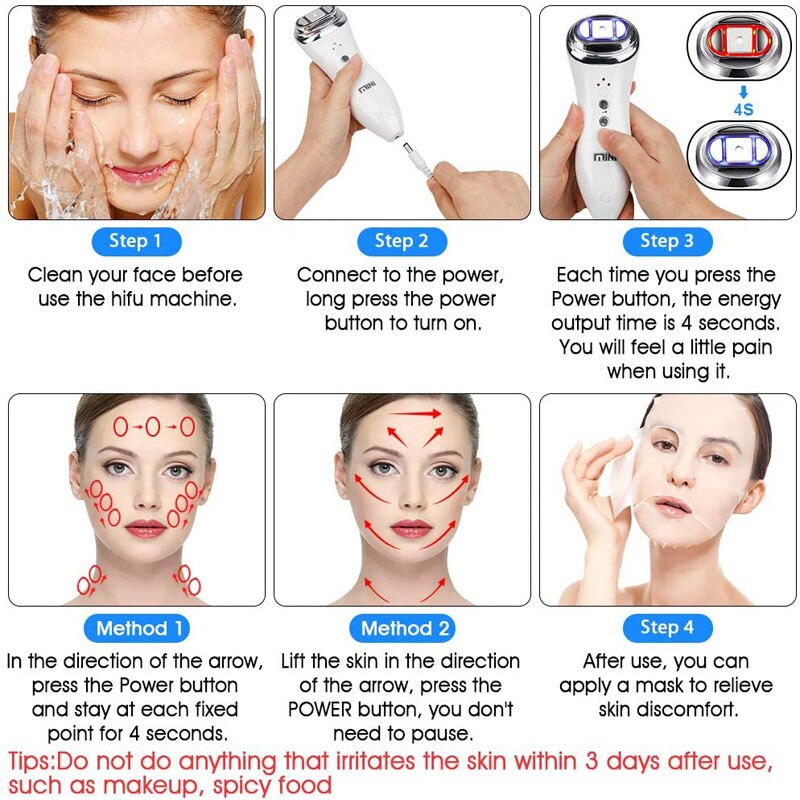 MINI

MINI

4S

Step 1
Clean your face before use the hifu machine.

Step 2
Connect to the power, long press the power button to turn on.

Step 3
Each time you press the Power button, the energy output time is 4 seconds. You will feel a little pain when using it.

Method 1
In the direction of the arrow, press the Power button and stay at each fixed point for 4 seconds.

Method 2
Lift the skin in the direction of the arrow, press the POWER button, you don't need to pause.

Step 4
After use, you can apply a mask to relieve skin discomfort.

Tips:Do not do anything that irritates the skin within 3 days after use, such as makeup, spicy food