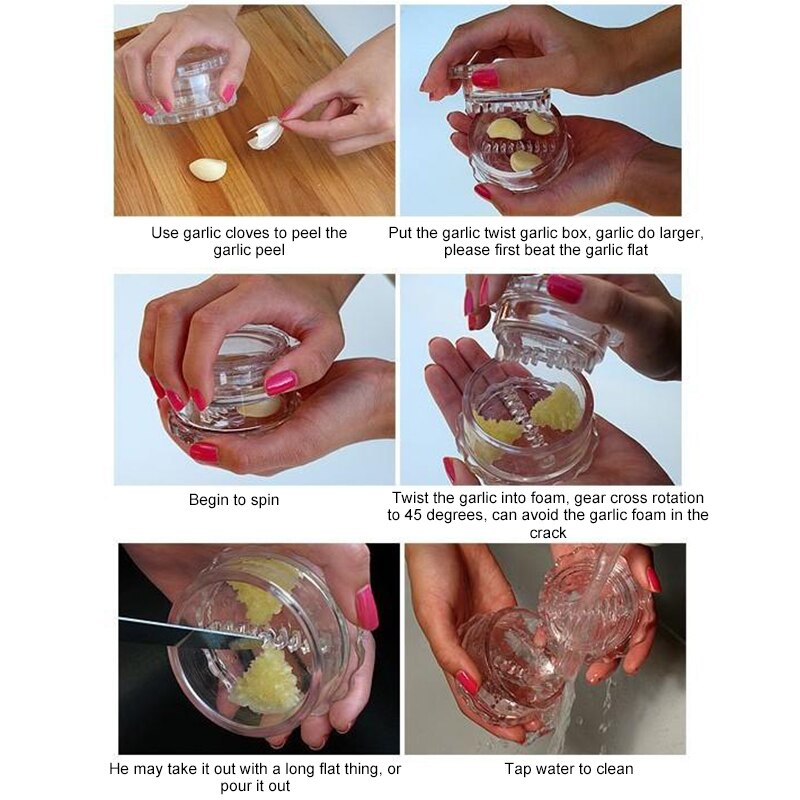 Use garlic cloves to peel the garlic peel

Put the garlic twist garlic box, garlic do larger, please first beat the garlic flat

Begin to spin

Twist the garlic into foam, gear cross rotation to 45 degrees, can avoid the garlic foam in the crack

He may take it out with a long flat thing, or pour it out

Tap water to clean