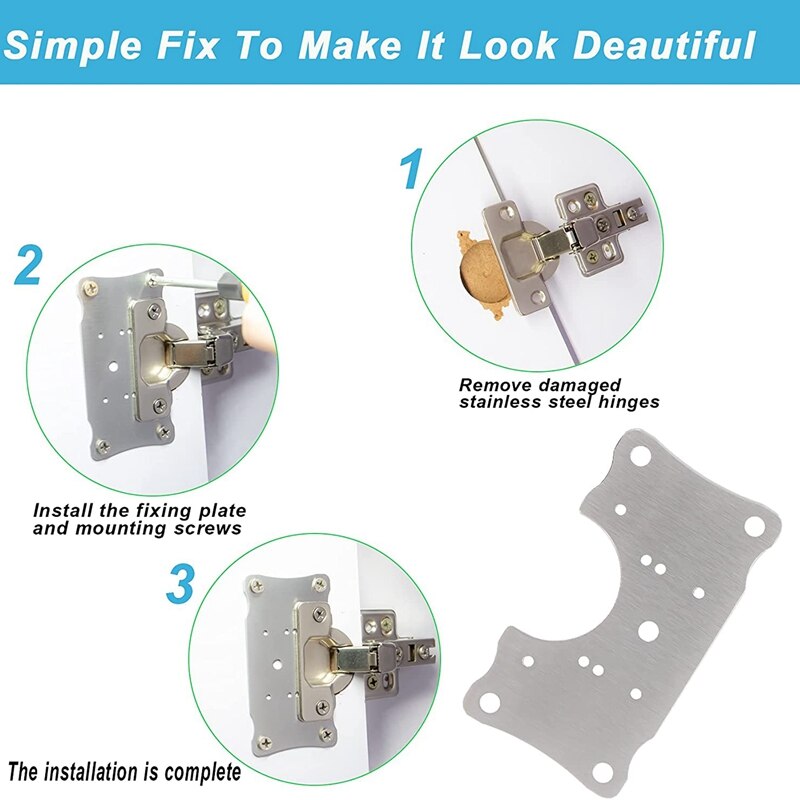 Simple Fix To Make It Look Deautiful

1

Remove damaged stainless steel hinges

2

Install the fixing plate and mounting screws

3

The installation is complete