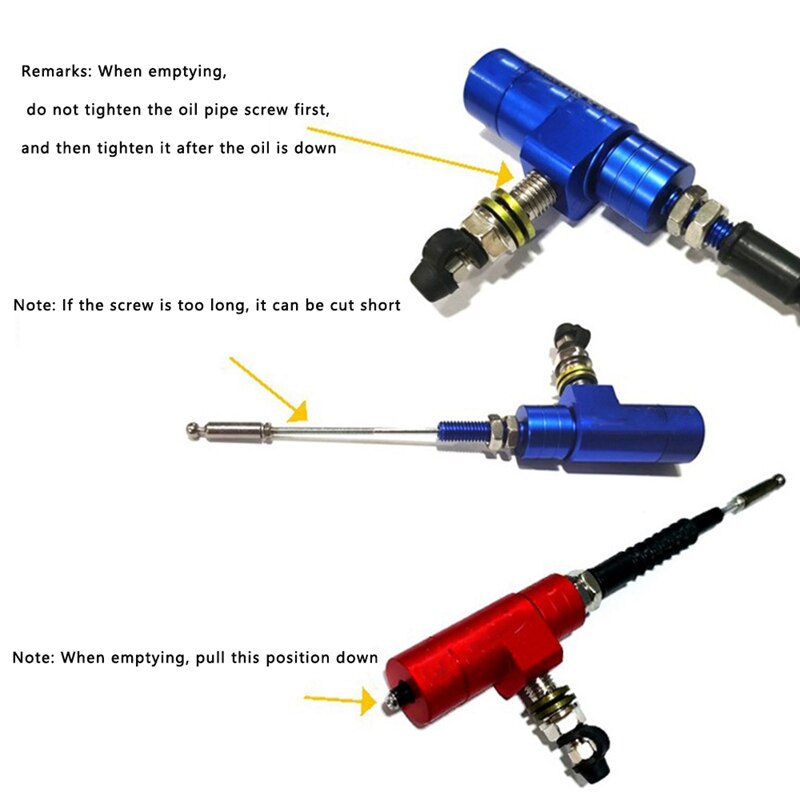 Remarks: When emptying,

do not tighten the oil pipe screw first,

and then tighten it after the oil is down

Note: If the screw is too long, it can be cut short

Note: When emptying, pull this position down