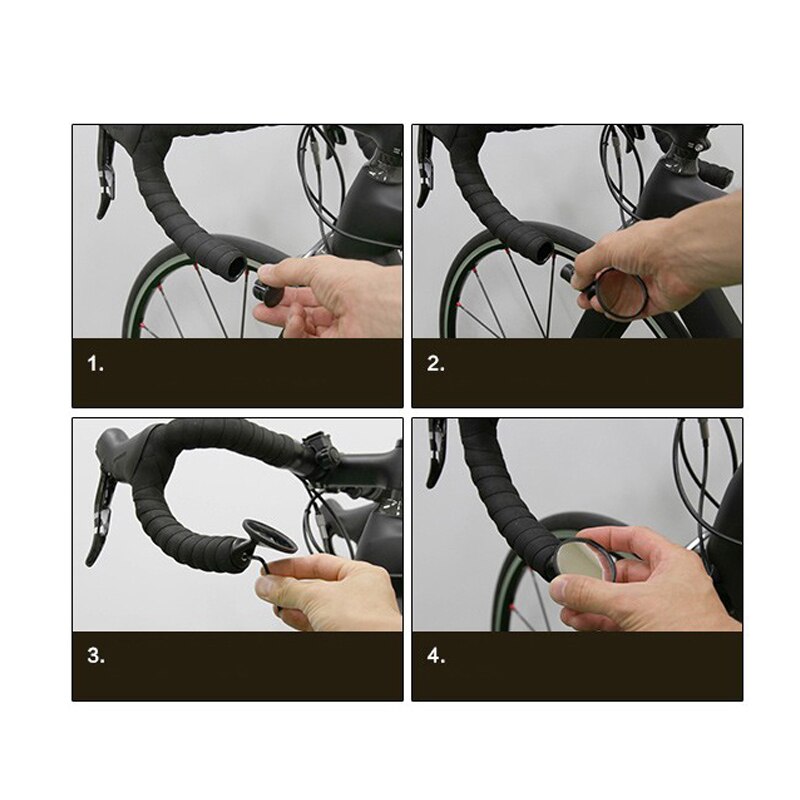 1.

2.

3.

4.