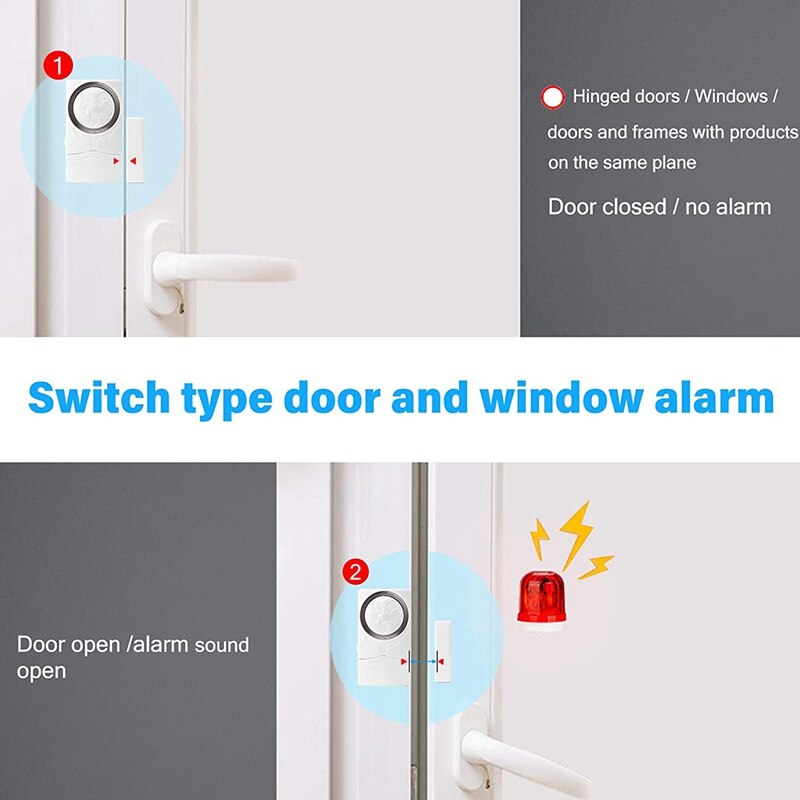 1

Hinged doors / Windows / doors and frames with products on the same plane

Door closed / no alarm

Switch type door and window alarm

Door open /alarm sound open

2