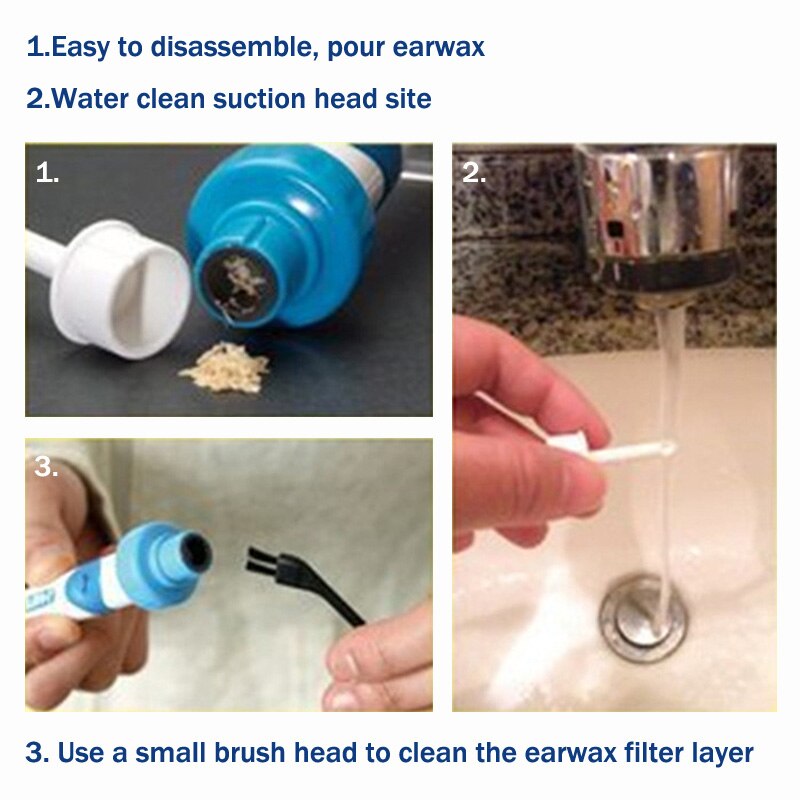 1.Easy to disassemble, pour earwax

2.Water clean suction head site

1.

2.

3.

3. Use a small brush head to clean the earwax filter layer