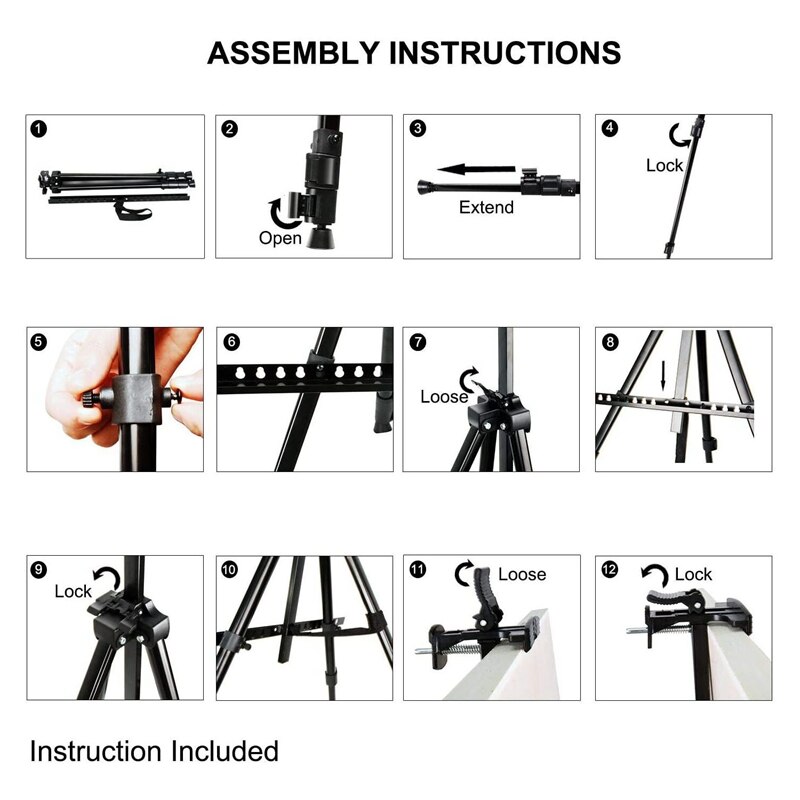 ASSEMBLY INSTRUCTIONS

1

2
Open

3
Extend

4
Lock

5

6

7
Loose

8

9
Lock

10

11
Loose

12
Lock

Instruction Included