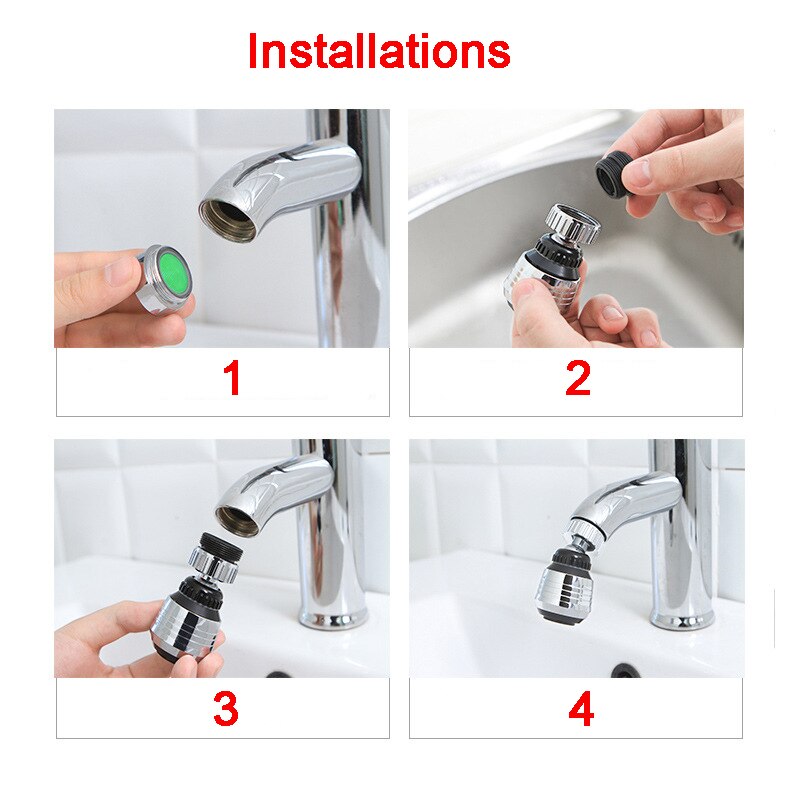 Installations

1

2

3

4