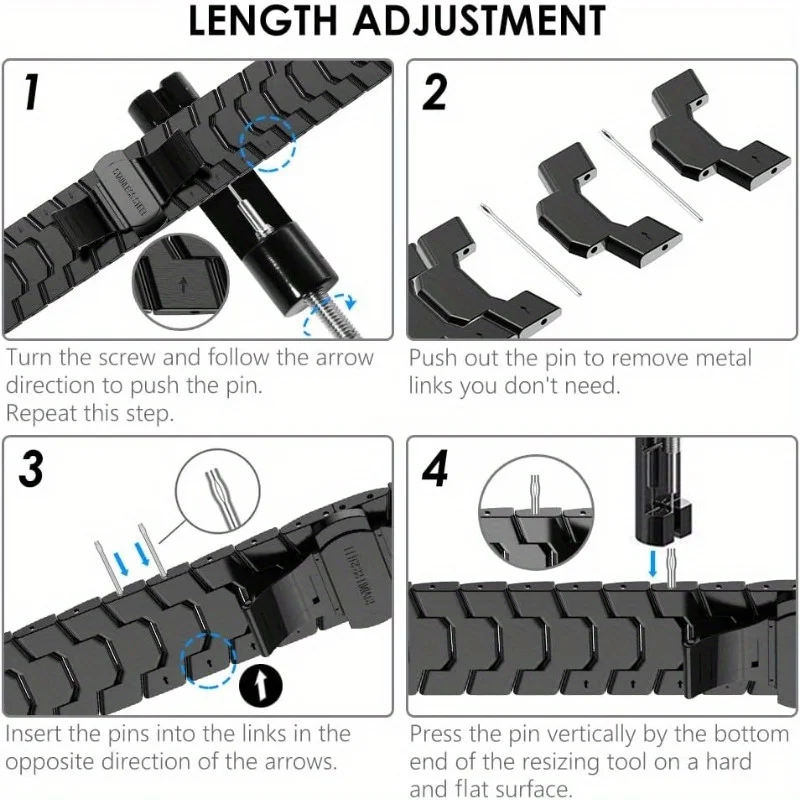 LENGTH ADJUSTMENT

1

Turn the screw and follow the arrow direction to push the pin.
Repeat this step.

2

Push out the pin to remove metal links you don't need.

3

Insert the pins into the links in the opposite direction of the arrows.

4

Press the pin vertically by the bottom end of the resizing tool on a hard and flat surface.