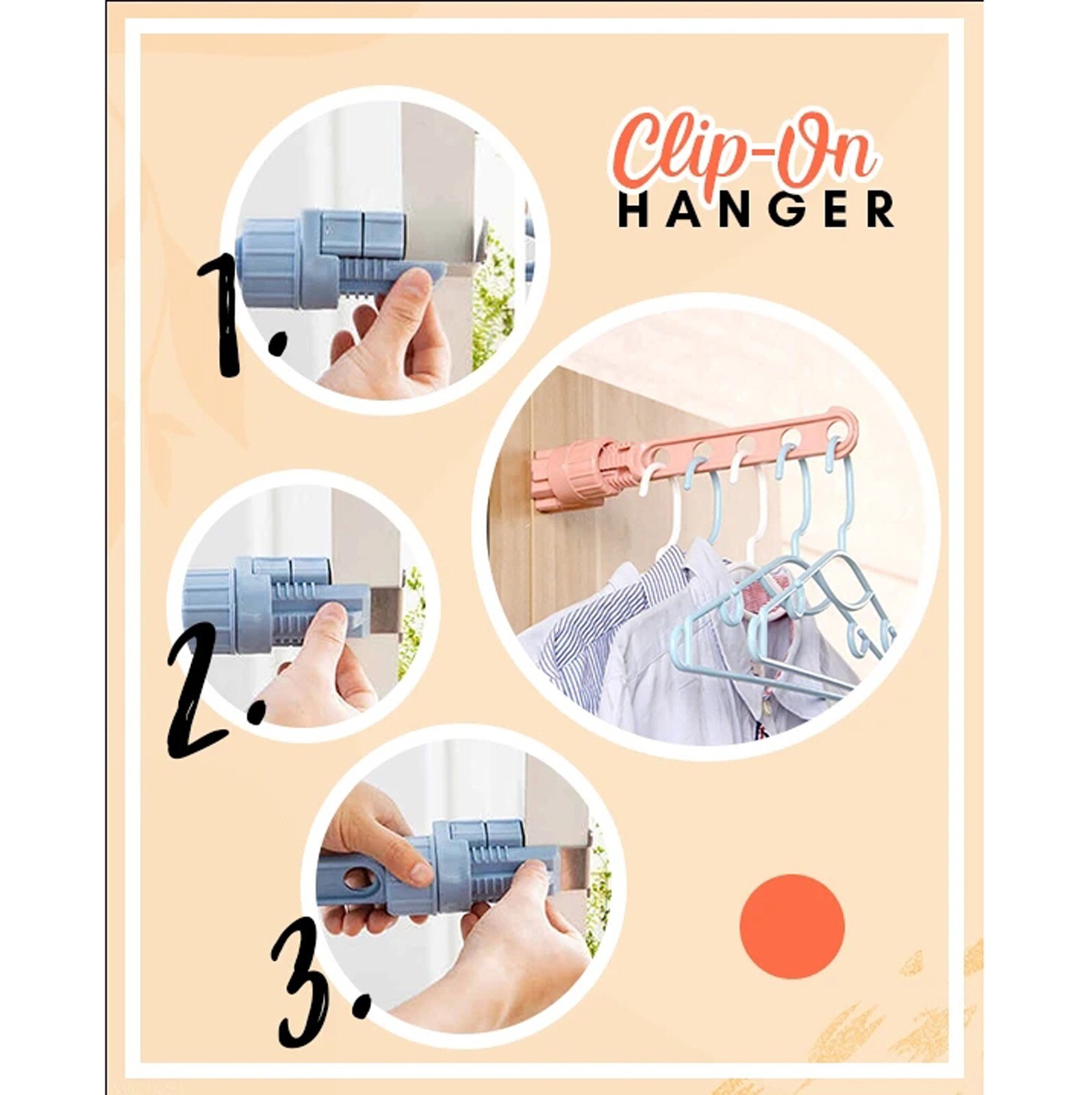 Clip-On
HANGER

1.

2.

3.