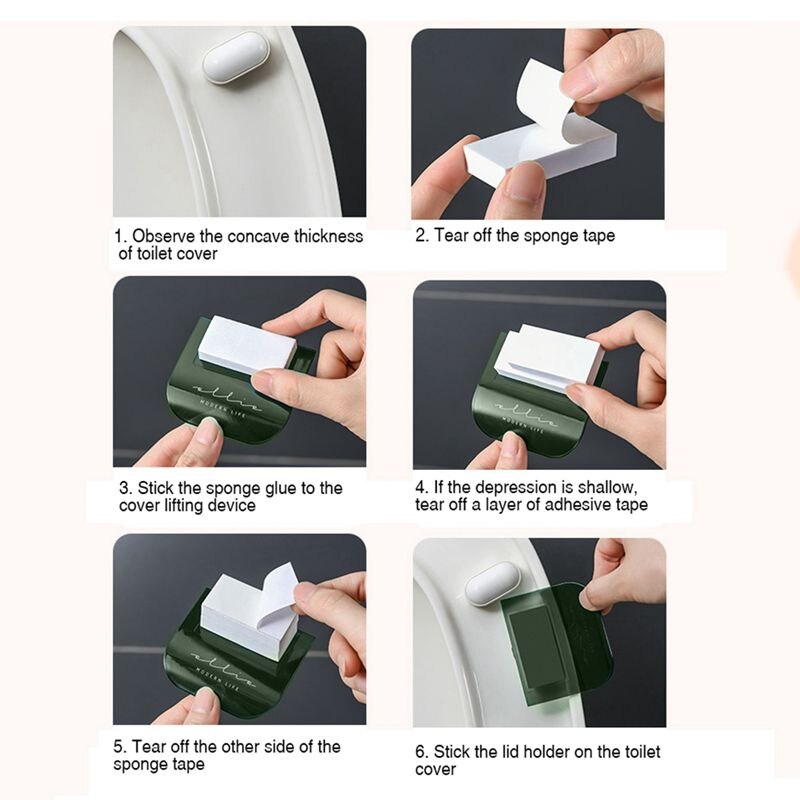 1. Observe the concave thickness of toilet cover

2. Tear off the sponge tape

ellie
MODERN LIFE

3. Stick the sponge glue to the cover lifting device

ellie
MODERN LIFE

4. If the depression is shallow, tear off a layer of adhesive tape

ellie
MODERN LIFE

5. Tear off the other side of the sponge tape

6. Stick the lid holder on the toilet cover