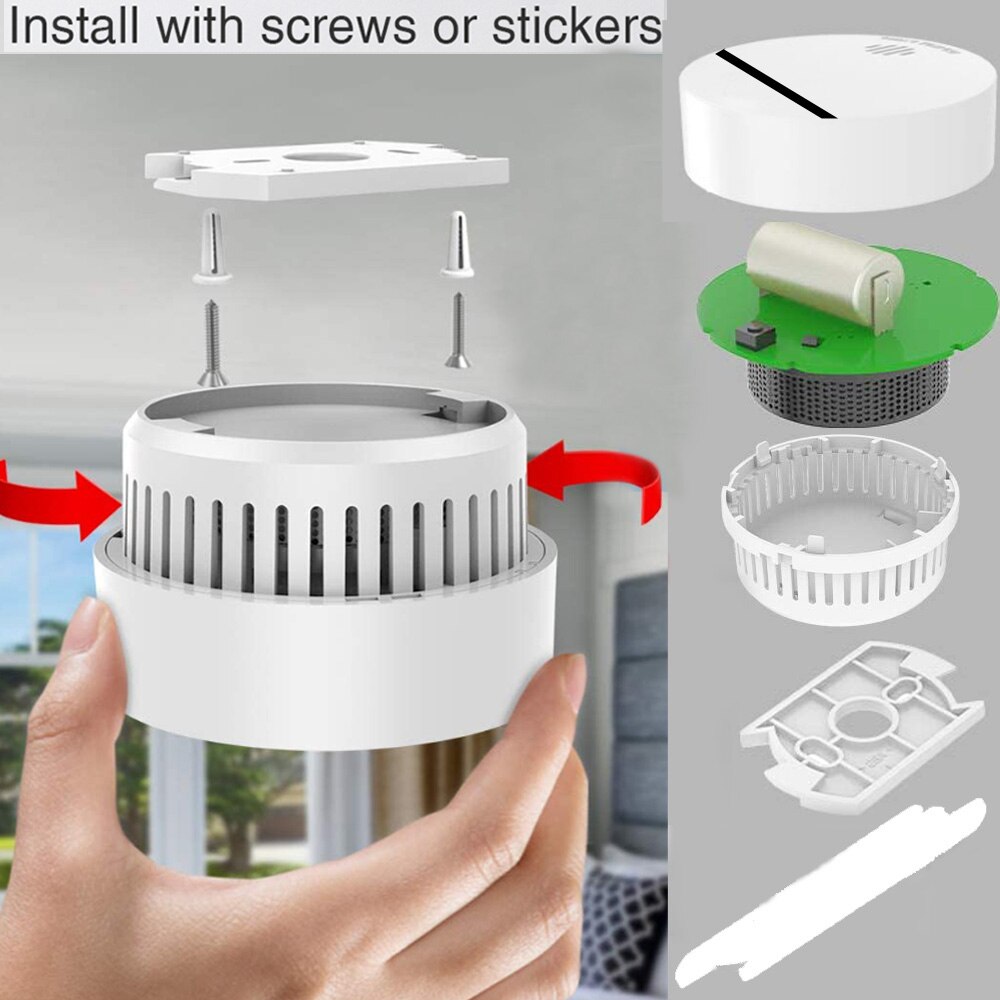 Install with screws or stickers