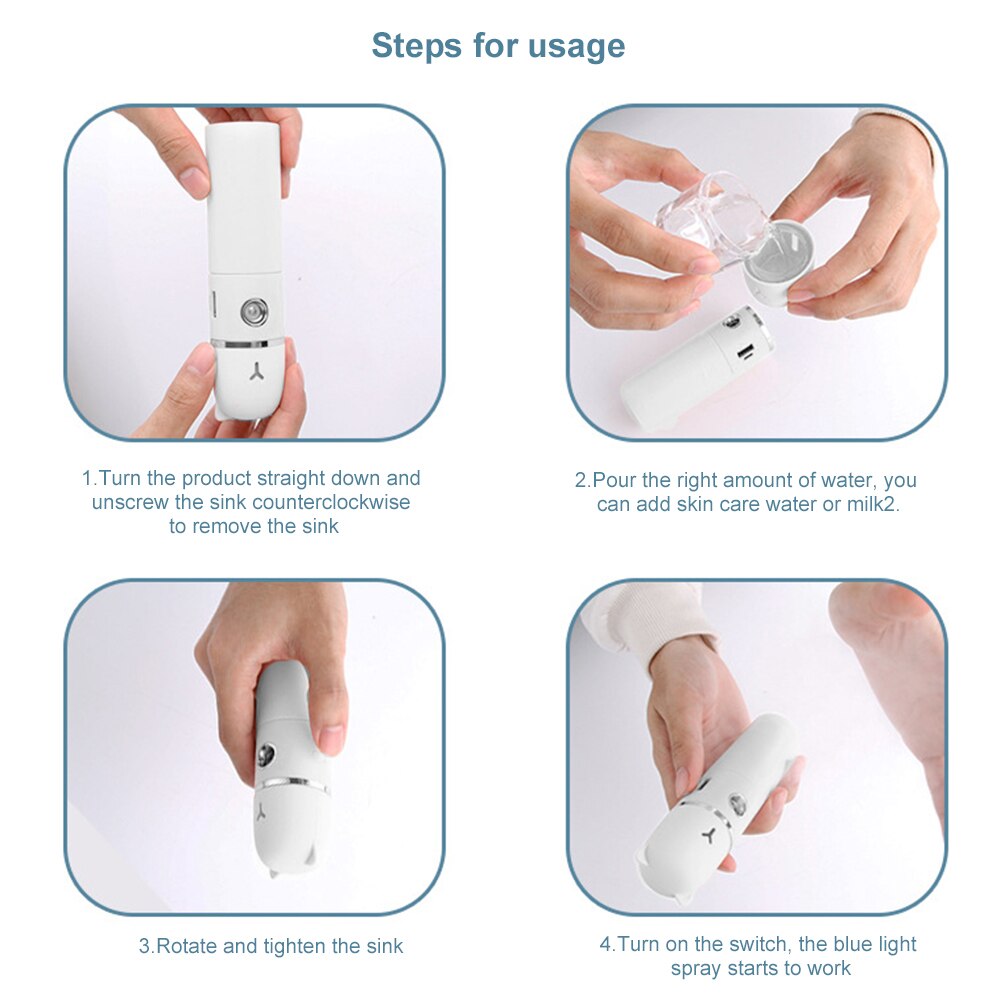 Steps for usage

1.Turn the product straight down and unscrew the sink counterclockwise to remove the sink

2.Pour the right amount of water, you can add skin care water or milk2.

3.Rotate and tighten the sink

4.Turn on the switch, the blue light spray starts to work