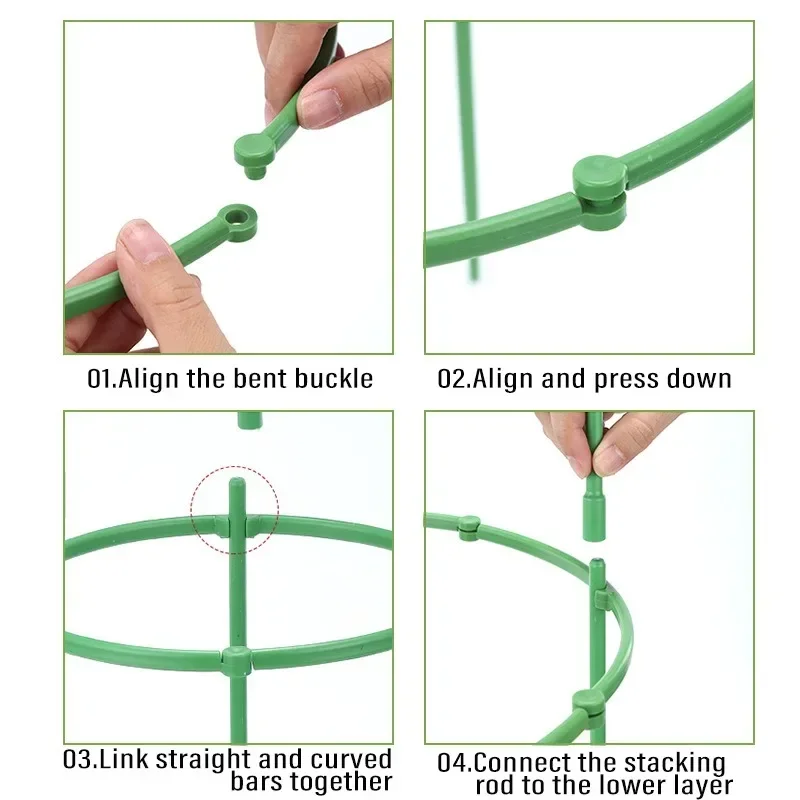 01.Align the bent buckle

02.Align and press down

03.Link straight and curved bars together

04.Connect the stacking rod to the lower layer