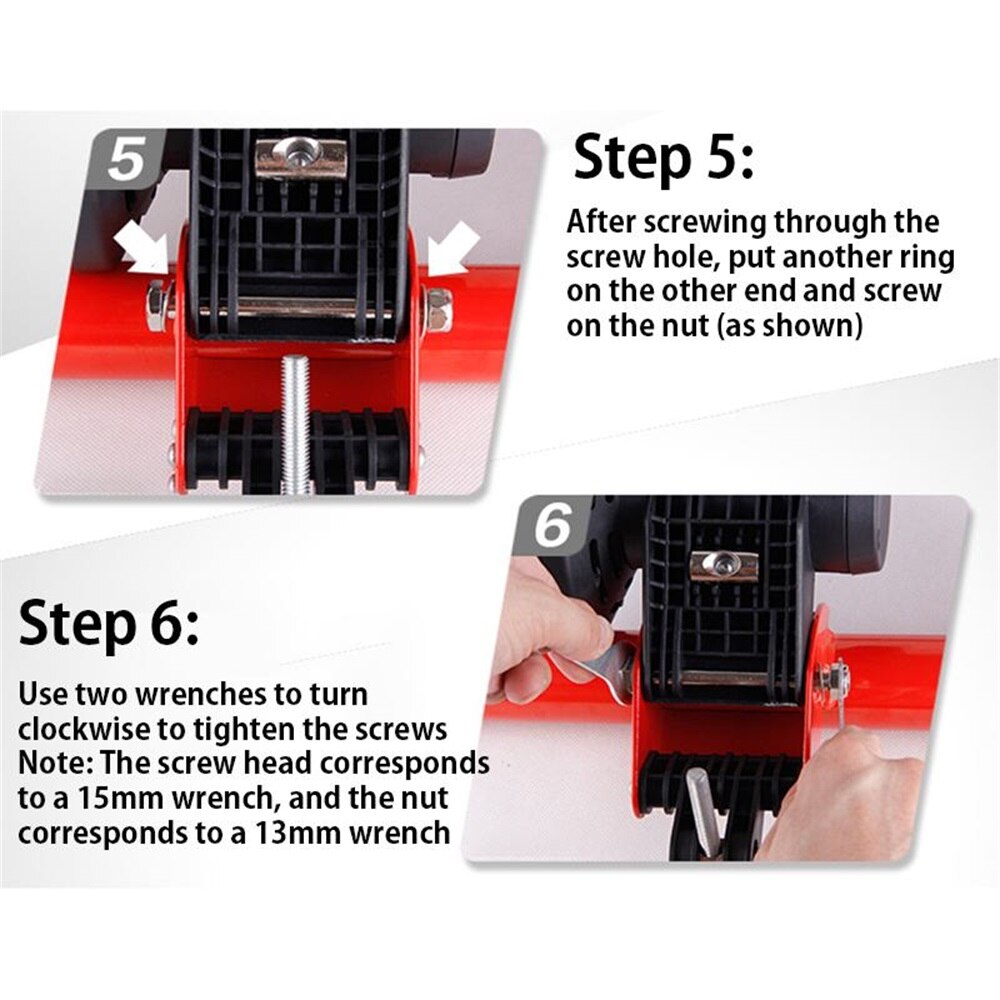 5

Step 5:

After screwing through the screw hole, put another ring on the other end and screw on the nut (as shown)

6

Step 6:

Use two wrenches to turn clockwise to tighten the screws
Note: The screw head corresponds to a 15mm wrench, and the nut corresponds to a 13mm wrench