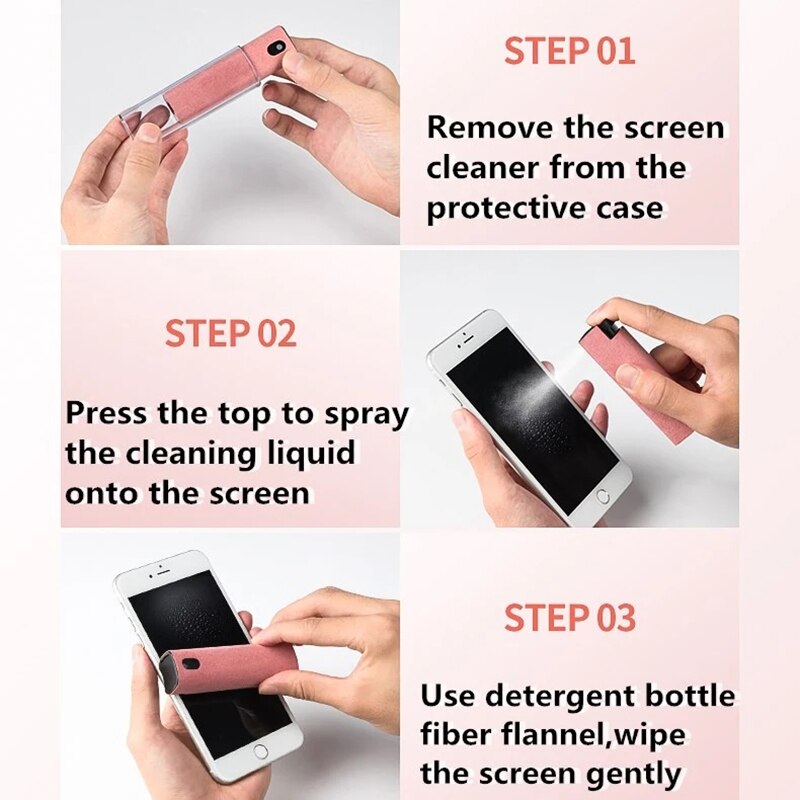 STEP 01

Remove the screen cleaner from the protective case

STEP 02

Press the top to spray the cleaning liquid onto the screen

STEP 03

Use detergent bottle fiber flannel,wipe the screen gently