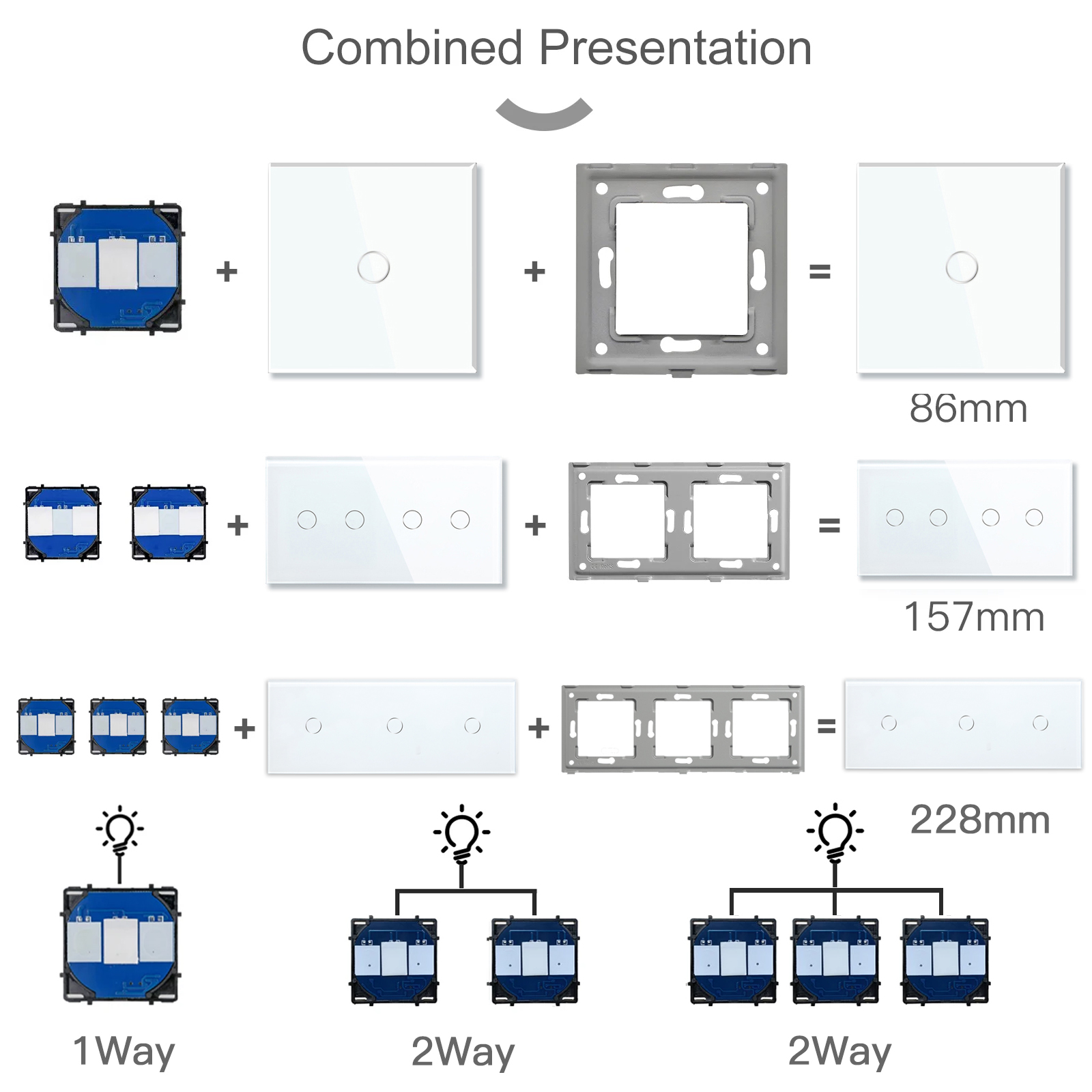 Combined Presentation

+ + =

86mm

+ + =

157mm

+ + =

228mm

1Way

2Way

2Way