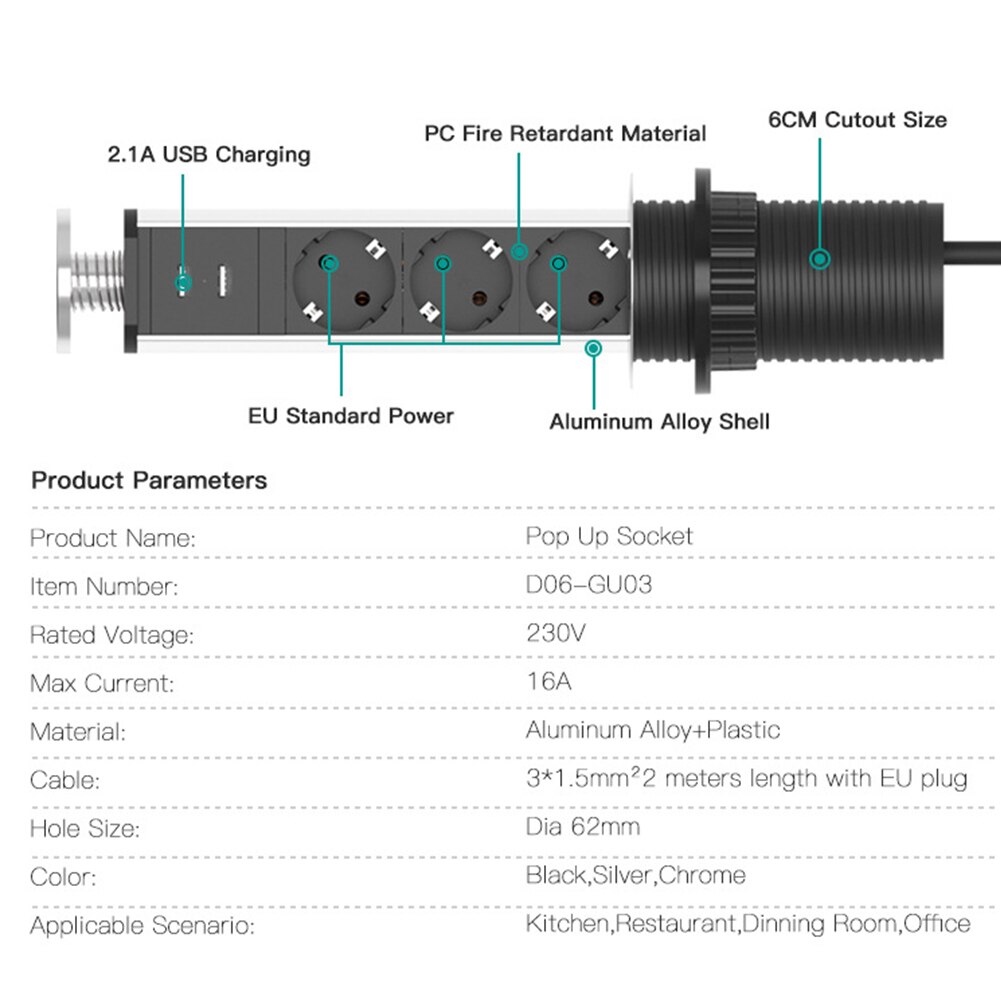 2.1A USB Charging

PC Fire Retardant Material

6CM Cutout Size

EU Standard Power

Aluminum Alloy Shell

Product Parameters

| | |
|---|---|
| Product Name: | Pop Up Socket |
| Item Number: | D06-GU03 |
| Rated Voltage: | 230V |
| Max Current: | 16A |
| Material: | Aluminum Alloy+Plastic |
| Cable: | 3*1.5mm²2 meters length with EU plug |
| Hole Size: | Dia 62mm |
| Color: | Black,Silver,Chrome |
| Applicable Scenario: | Kitchen,Restaurant,Dinning Room,Office |