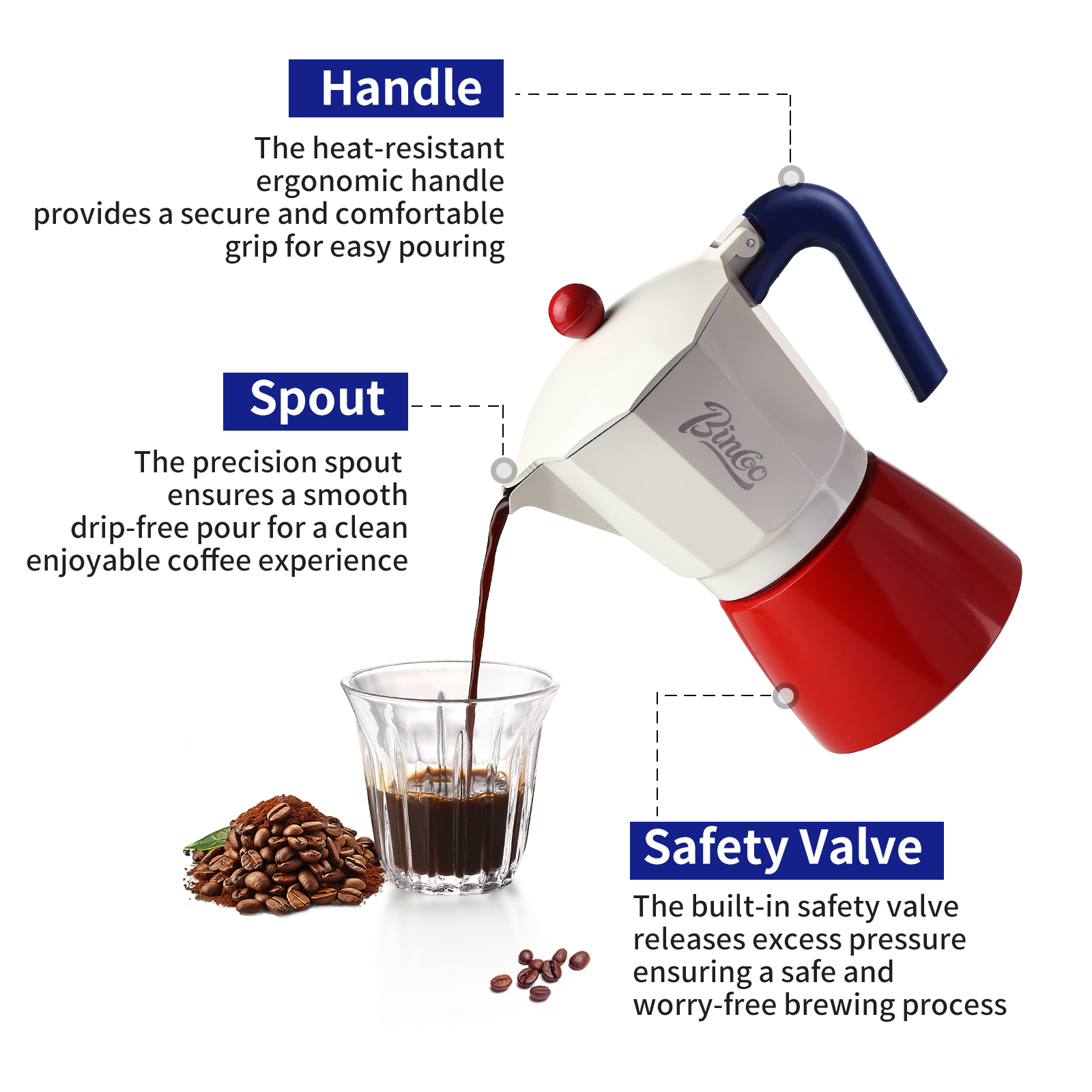 Handle

The heat-resistant ergonomic handle provides a secure and comfortable grip for easy pouring

Spout

The precision spout ensures a smooth drip-free pour for a clean enjoyable coffee experience

Bincoo

Safety Valve

The built-in safety valve releases excess pressure ensuring a safe and worry-free brewing process