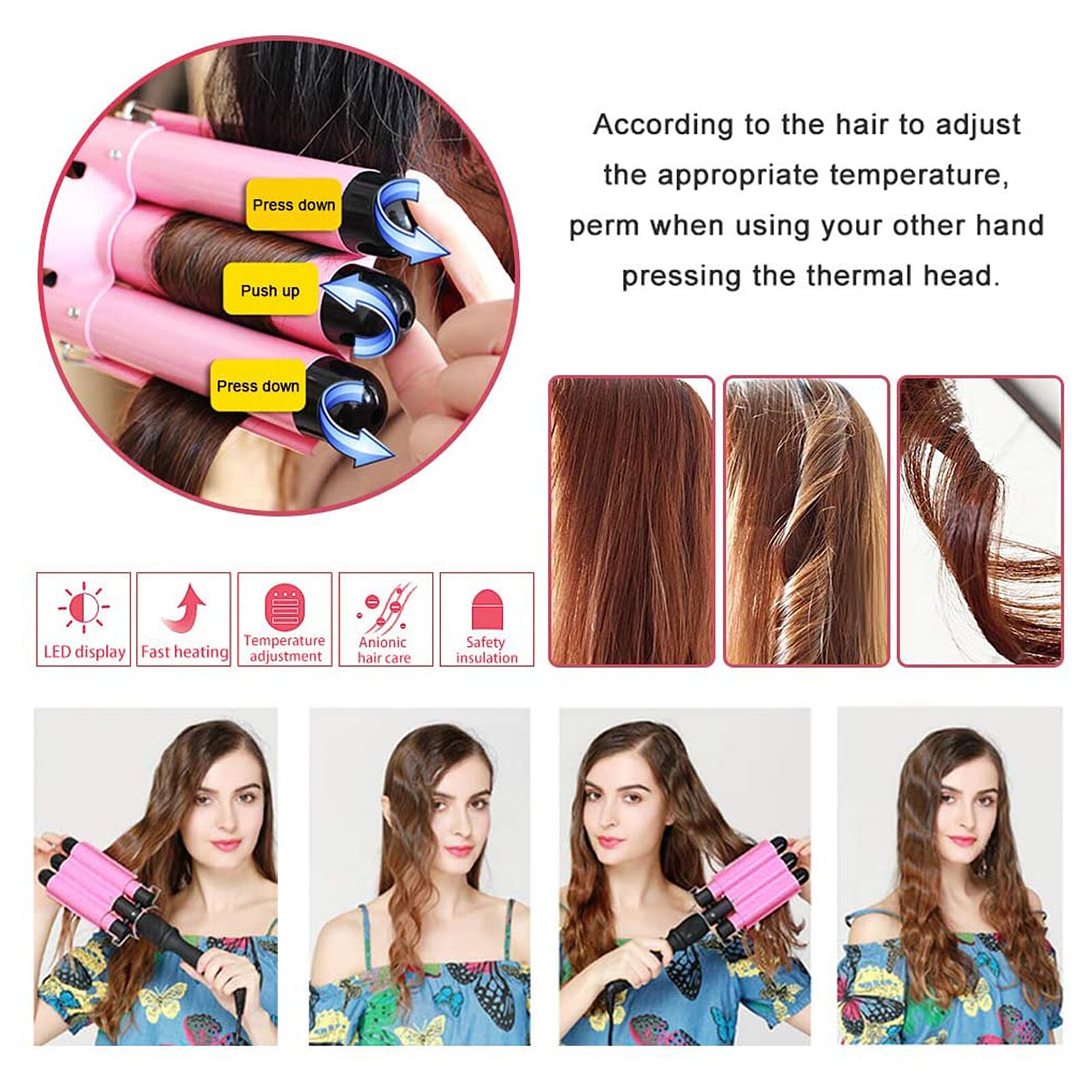 Press down

Push up

Press down

According to the hair to adjust the appropriate temperature, perm when using your other hand pressing the thermal head.

LED display

Fast heating

Temperature adjustment

Anionic hair care

Safety insulation