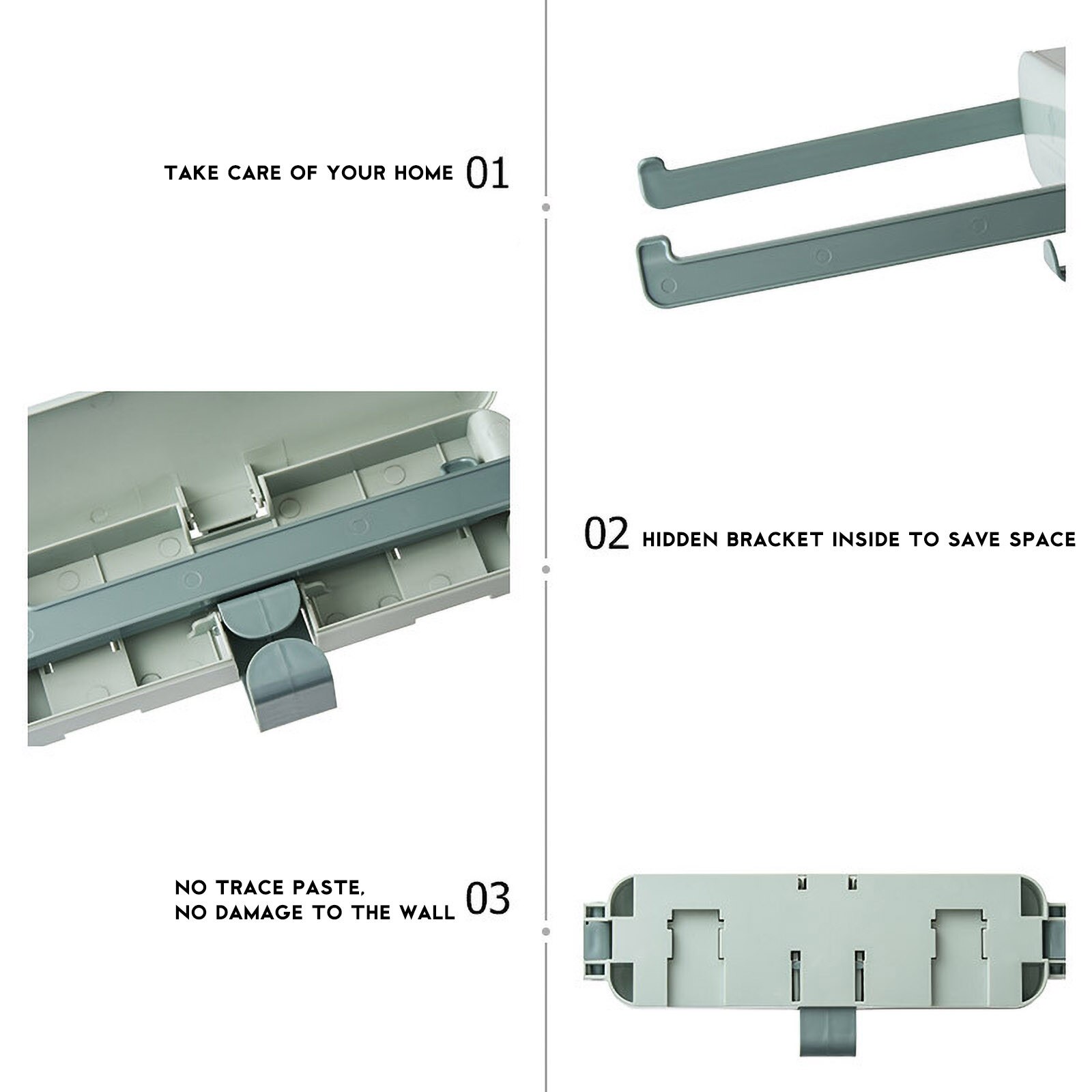 TAKE CARE OF YOUR HOME 01

02 HIDDEN BRACKET INSIDE TO SAVE SPACE

NO TRACE PASTE,
NO DAMAGE TO THE WALL 03