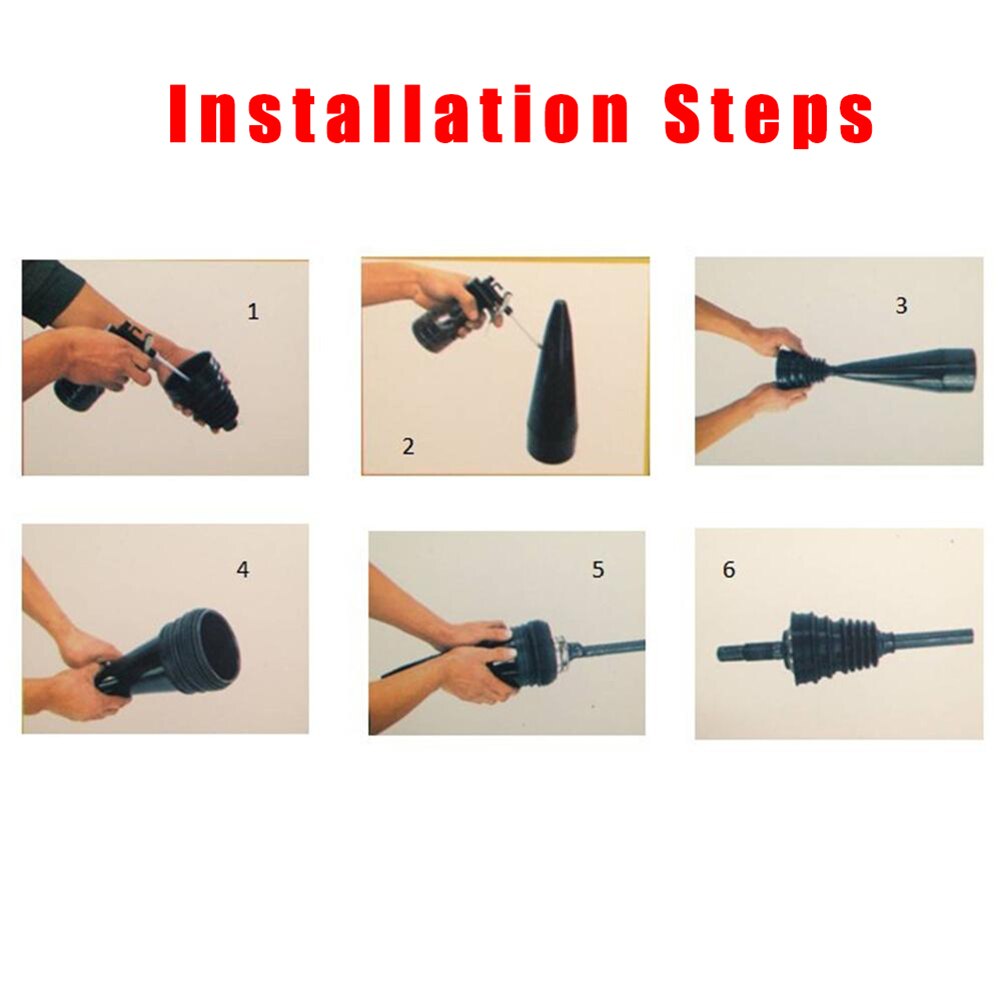 Installation Steps

1

2

3

4

5

6