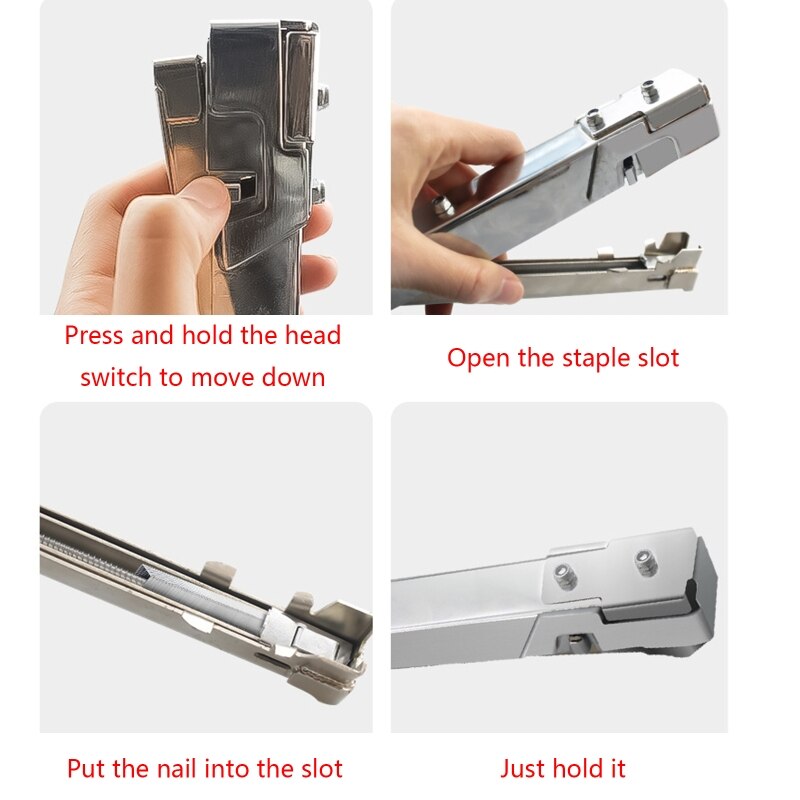 Press and hold the head switch to move down

Open the staple slot

Put the nail into the slot

Just hold it