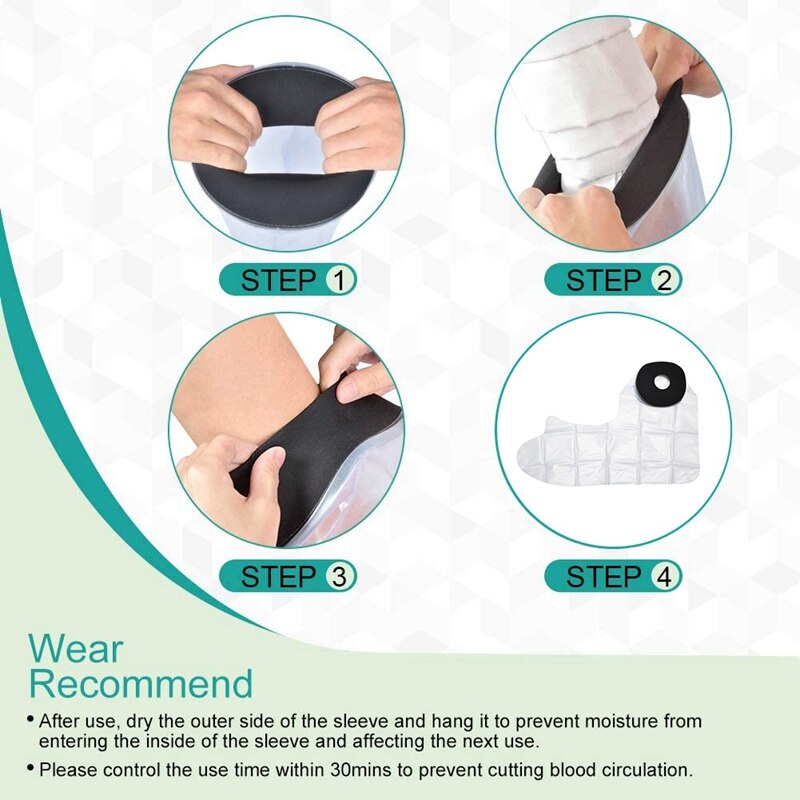 STEP 1

STEP 2

STEP 3

STEP 4

Wear Recommend

• After use, dry the outer side of the sleeve and hang it to prevent moisture from entering the inside of the sleeve and affecting the next use.

• Please control the use time within 30mins to prevent cutting blood circulation.