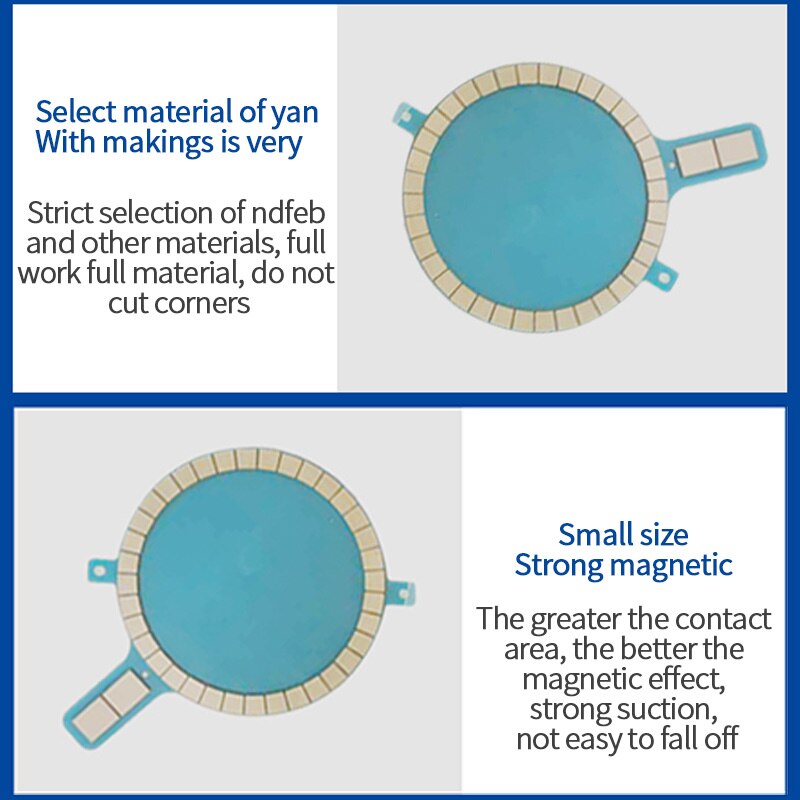 Select material of yan
With makings is very

Strict selection of ndfeb and other materials, full work full material, do not cut corners

Small size
Strong magnetic

The greater the contact area, the better the magnetic effect, strong suction, not easy to fall off