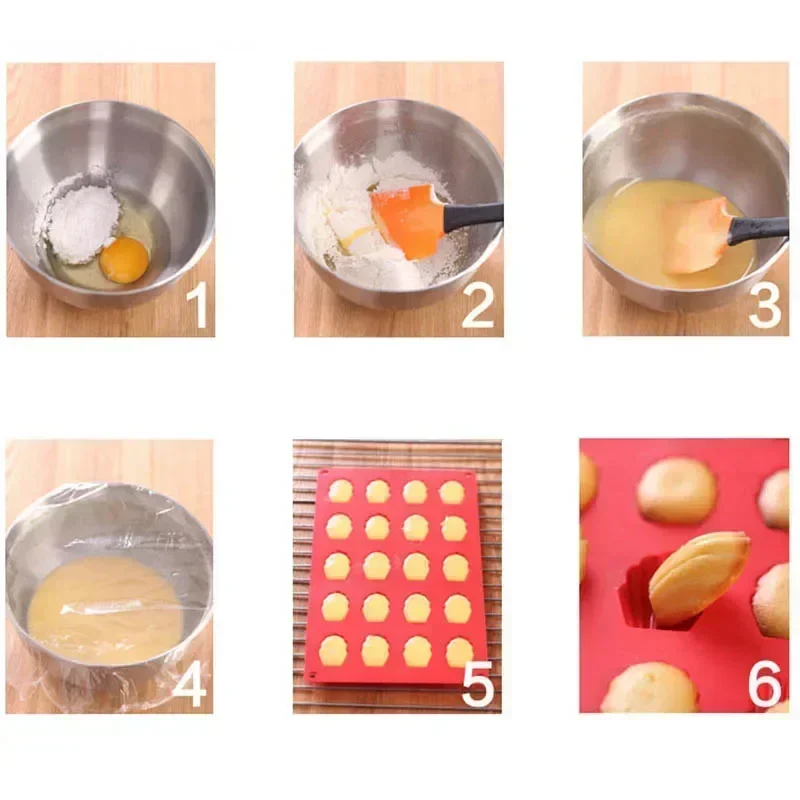 1

2

3

4

5

6