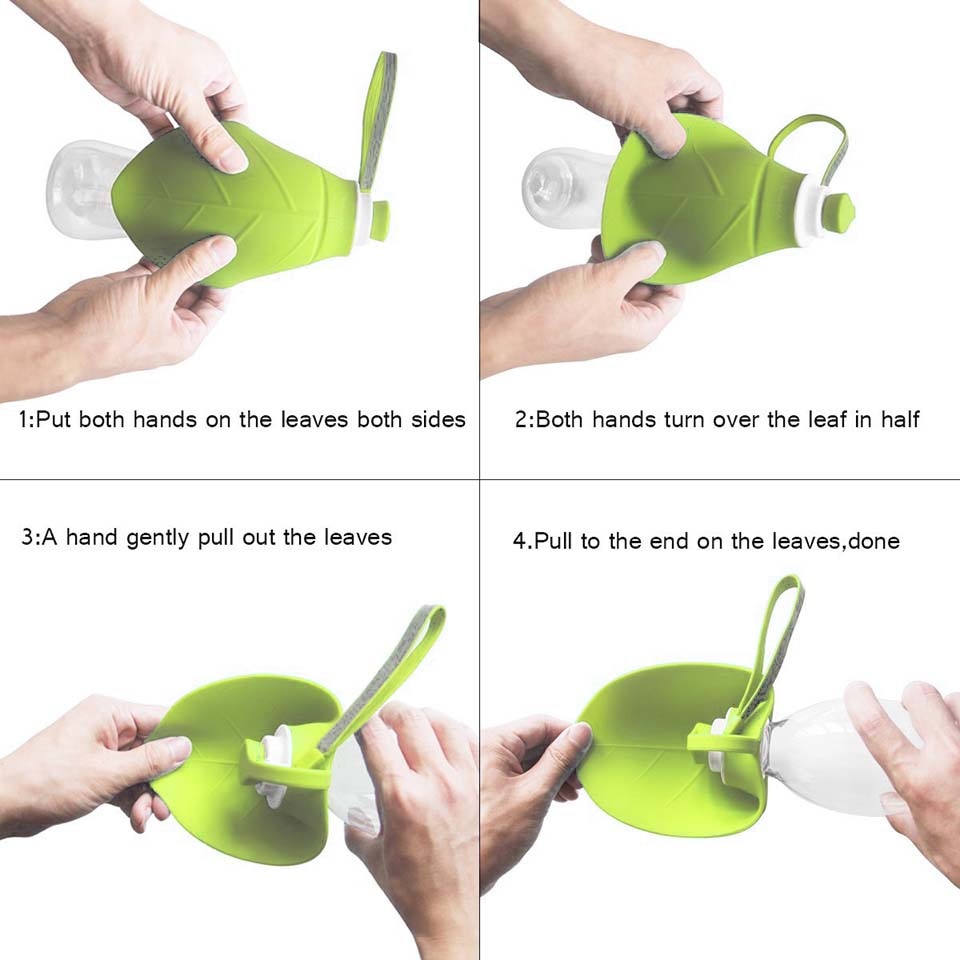 1:Put both hands on the leaves both sides

2:Both hands turn over the leaf in half

3:A hand gently pull out the leaves

4.Pull to the end on the leaves,done