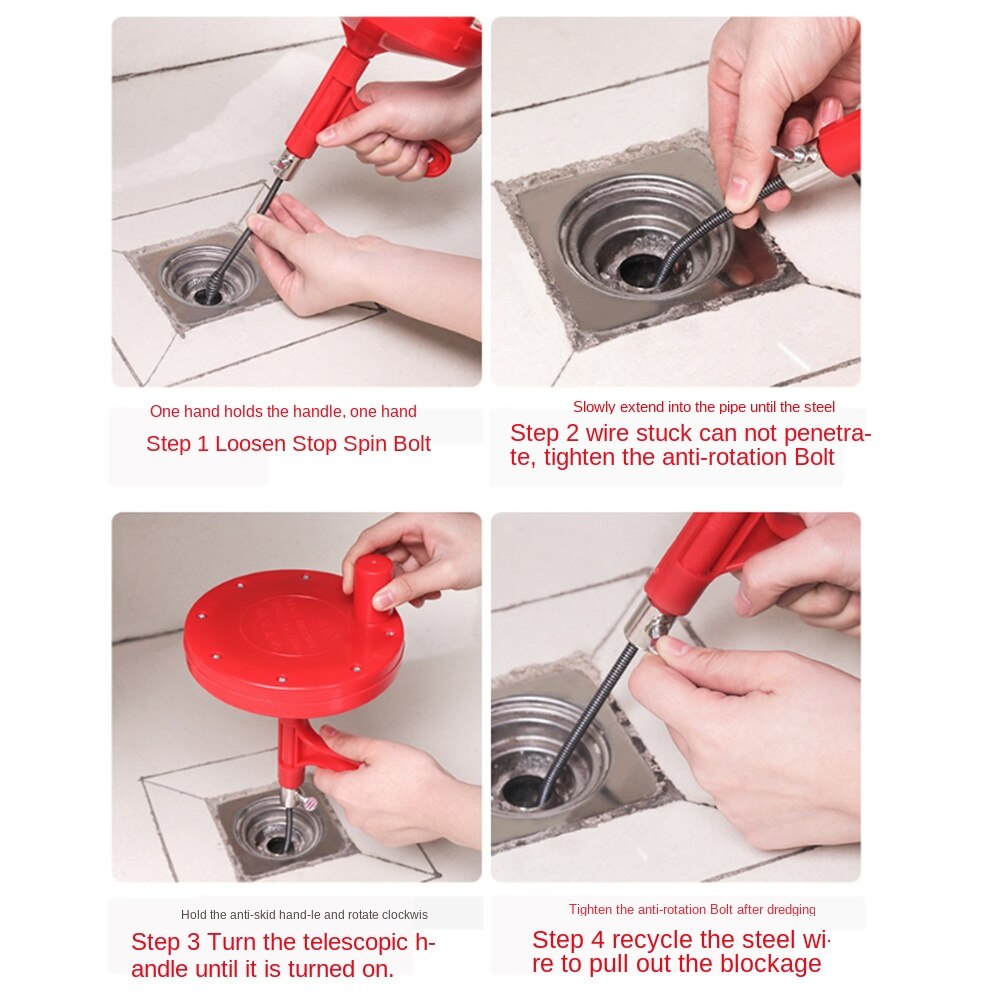 One hand holds the handle, one hand

Step 1 Loosen Stop Spin Bolt

Slowly extend into the pipe until the steel

Step 2 wire stuck can not penetrate, tighten the anti-rotation Bolt

Hold the anti-skid hand-le and rotate clockwis

Step 3 Turn the telescopic handle until it is turned on.

Tighten the anti-rotation Bolt after dredging

Step 4 recycle the steel wire to pull out the blockage