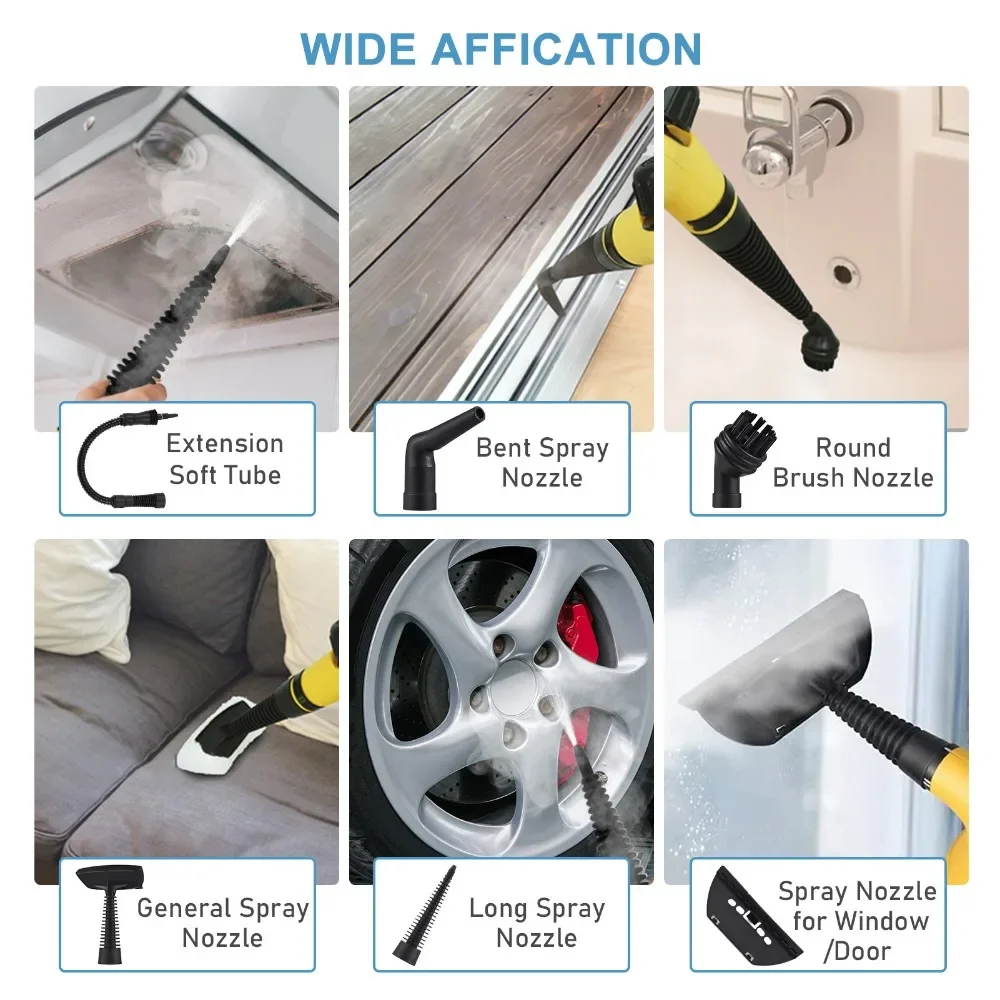 WIDE AFFICATION

Extension Soft Tube

Bent Spray Nozzle

Round Brush Nozzle

General Spray Nozzle

Long Spray Nozzle

Spray Nozzle for Window /Door