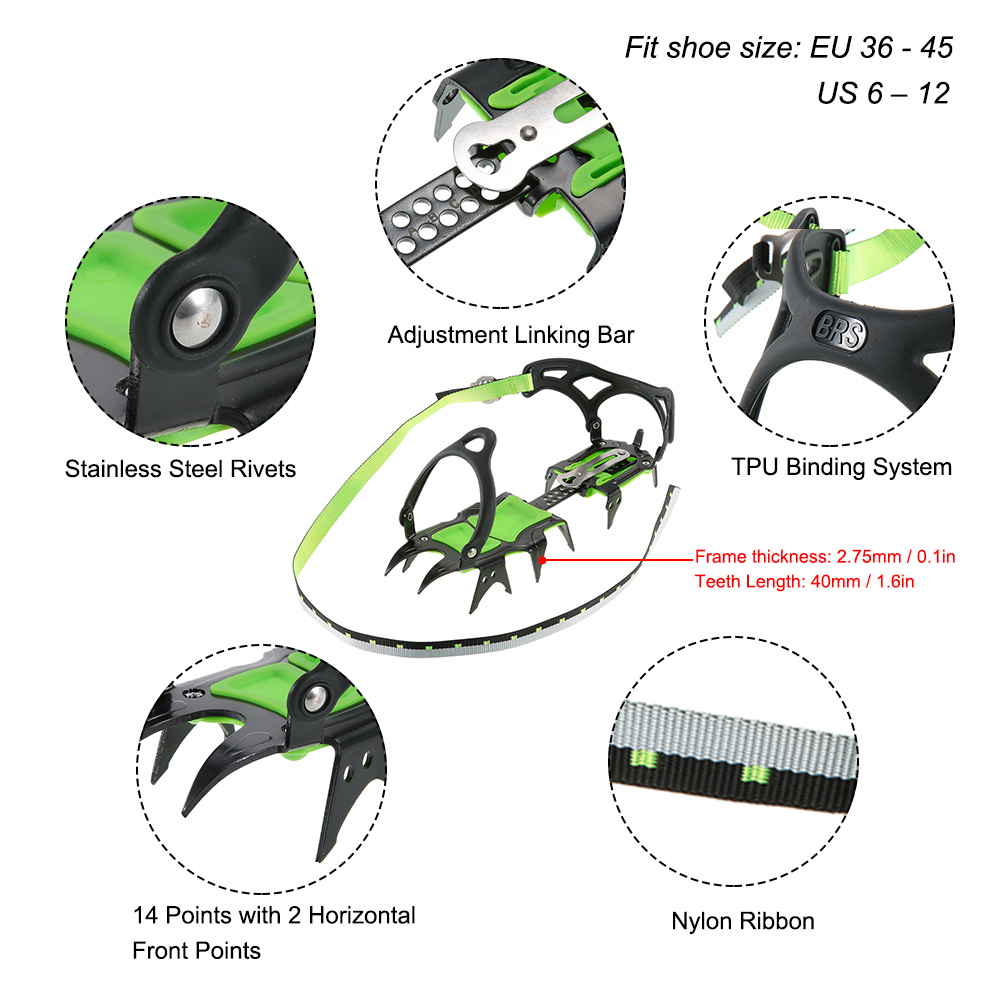 Fit shoe size: EU 36 - 45
US 6 – 12

Adjustment Linking Bar

BRS

Stainless Steel Rivets

TPU Binding System

Frame thickness: 2.75mm / 0.1in
Teeth Length: 40mm / 1.6in

14 Points with 2 Horizontal Front Points

Nylon Ribbon