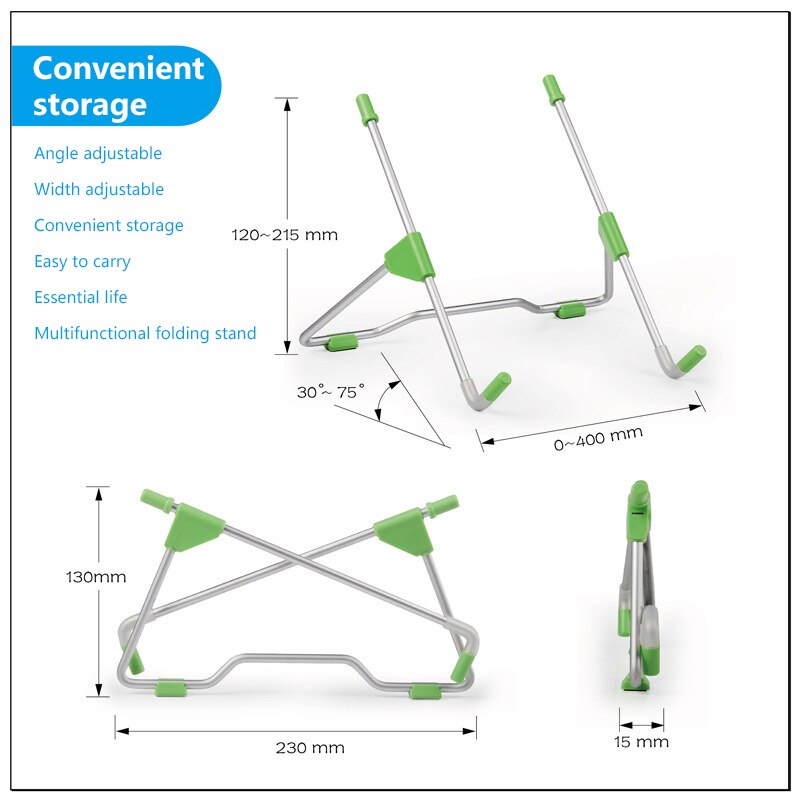 Convenient storage

Angle adjustable

Width adjustable

Convenient storage

Easy to carry

Essential life

Multifunctional folding stand

120~215 mm

30°~ 75°

0~400 mm

130mm

230 mm

15 mm