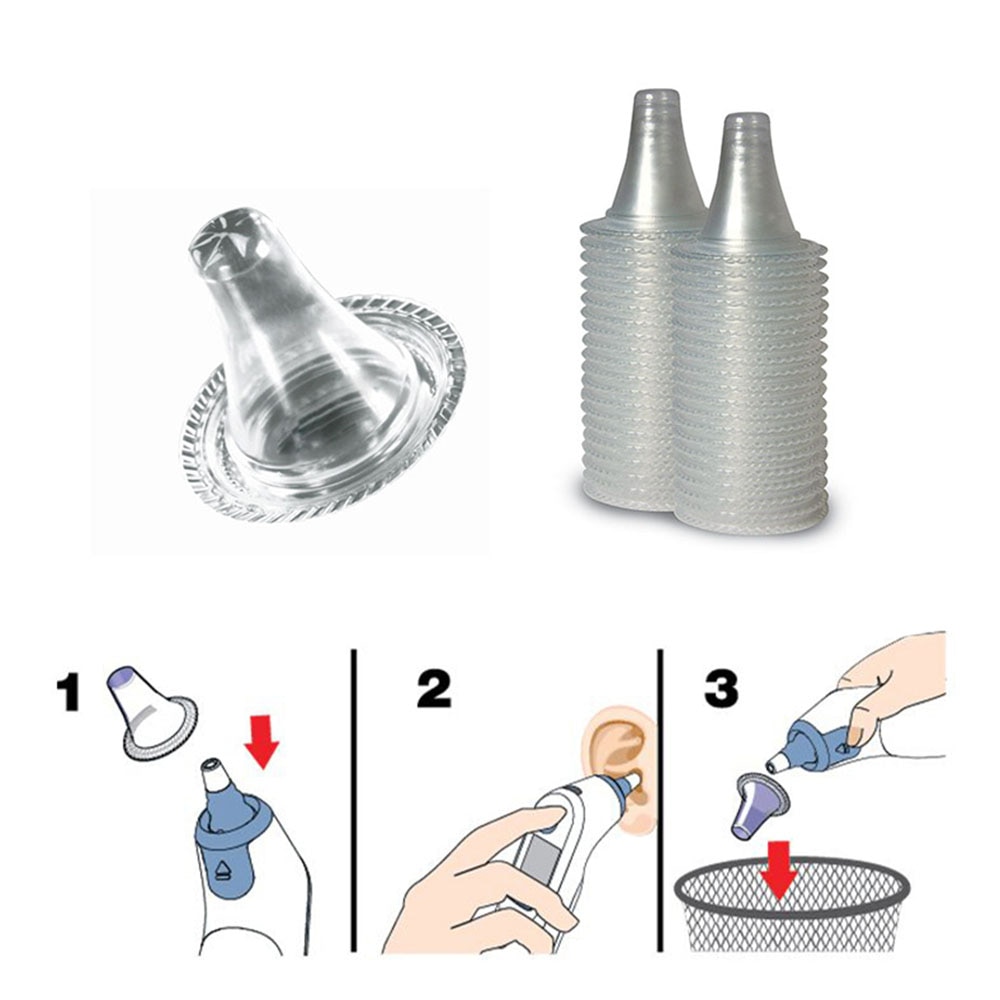 1

2

3