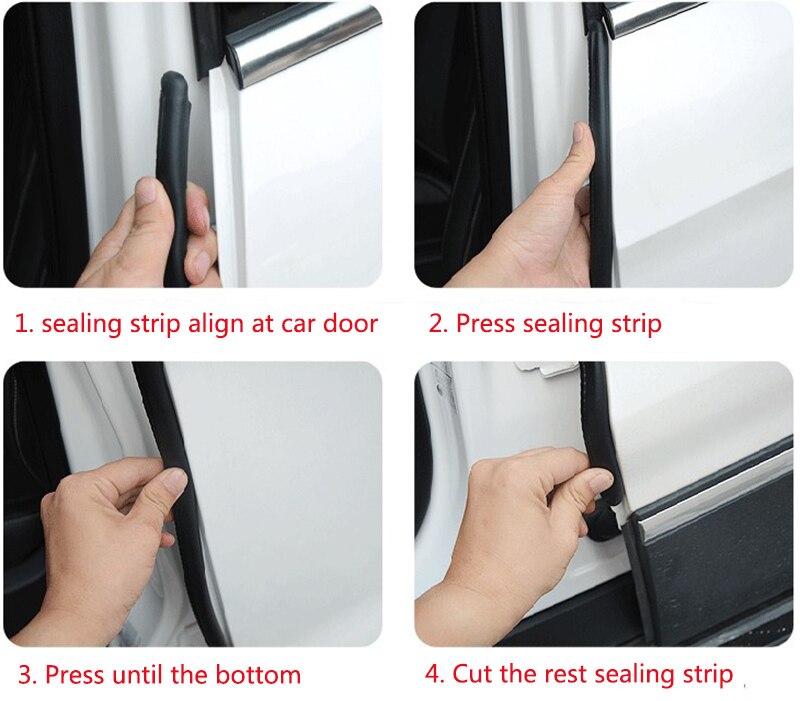 1. sealing strip align at car door

2. Press sealing strip

3. Press until the bottom

4. Cut the rest sealing strip